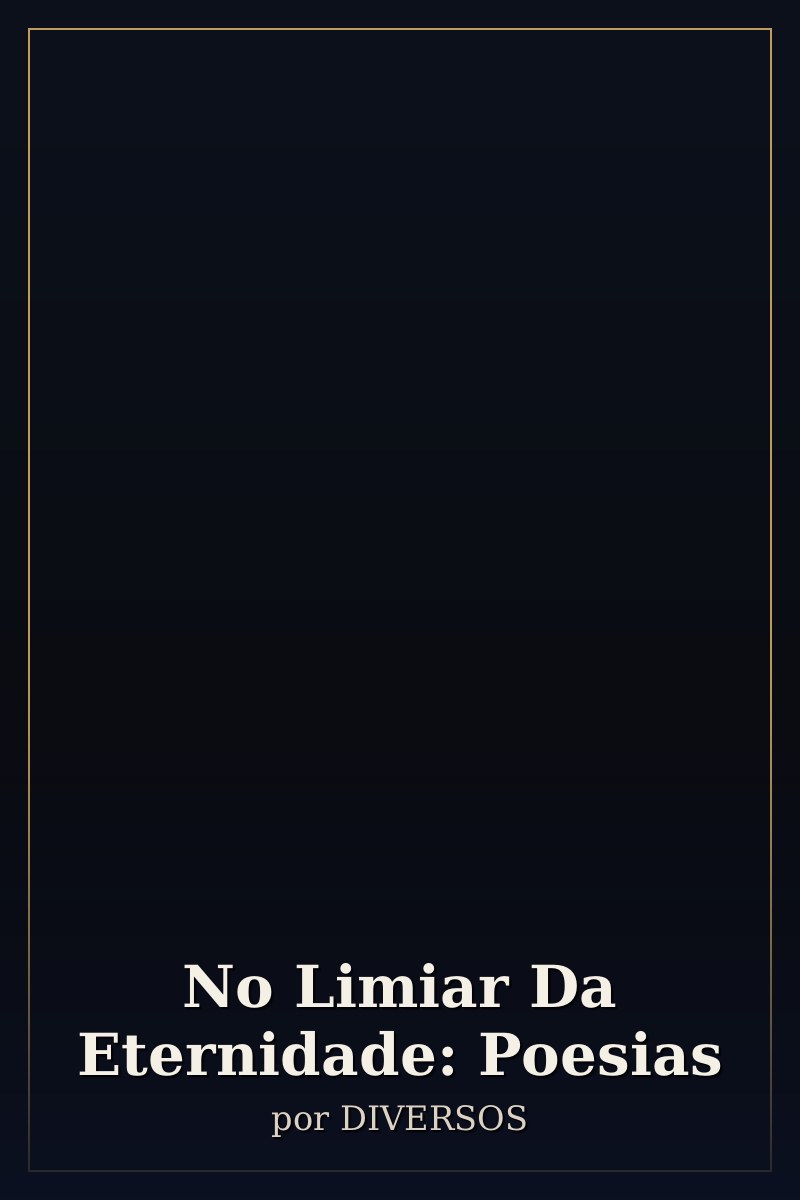 No Limiar Da Eternidade: Poesias

por DIVERSOS