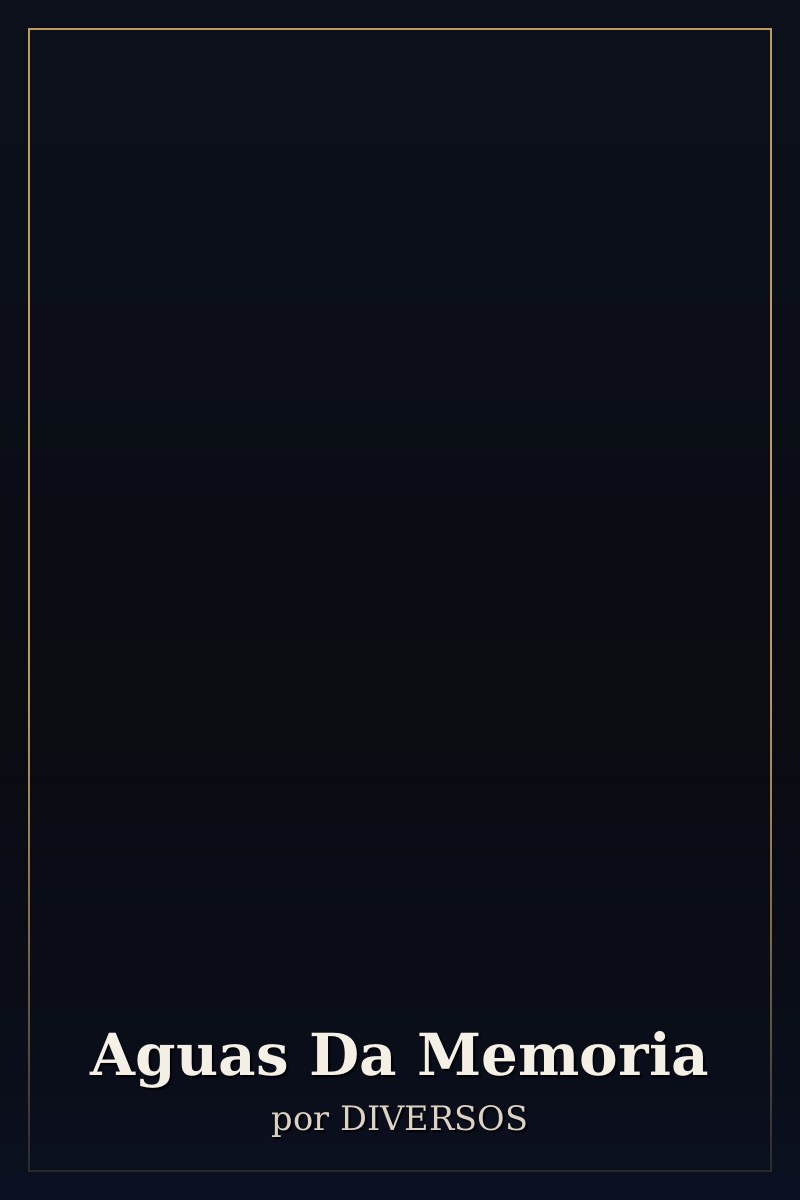 Aguas Da Memoria

por DIVERSOS