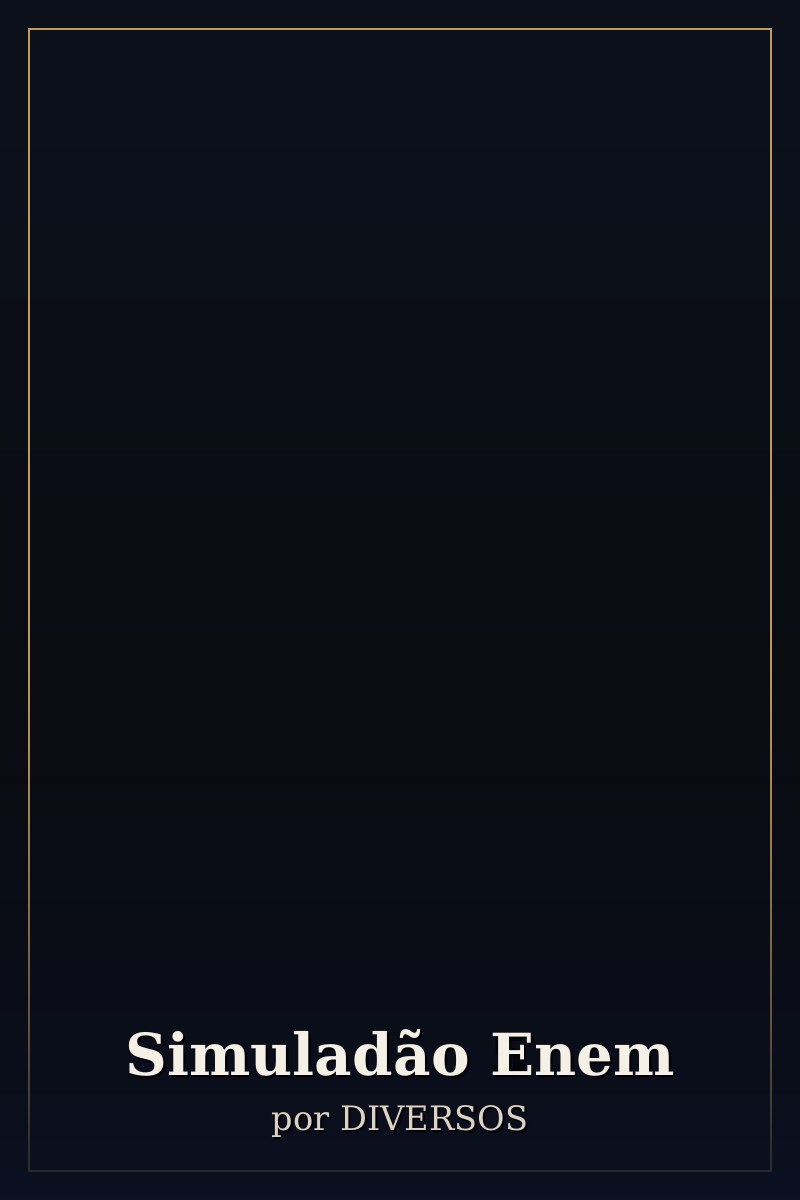 Simuladão Enem

por DIVERSOS