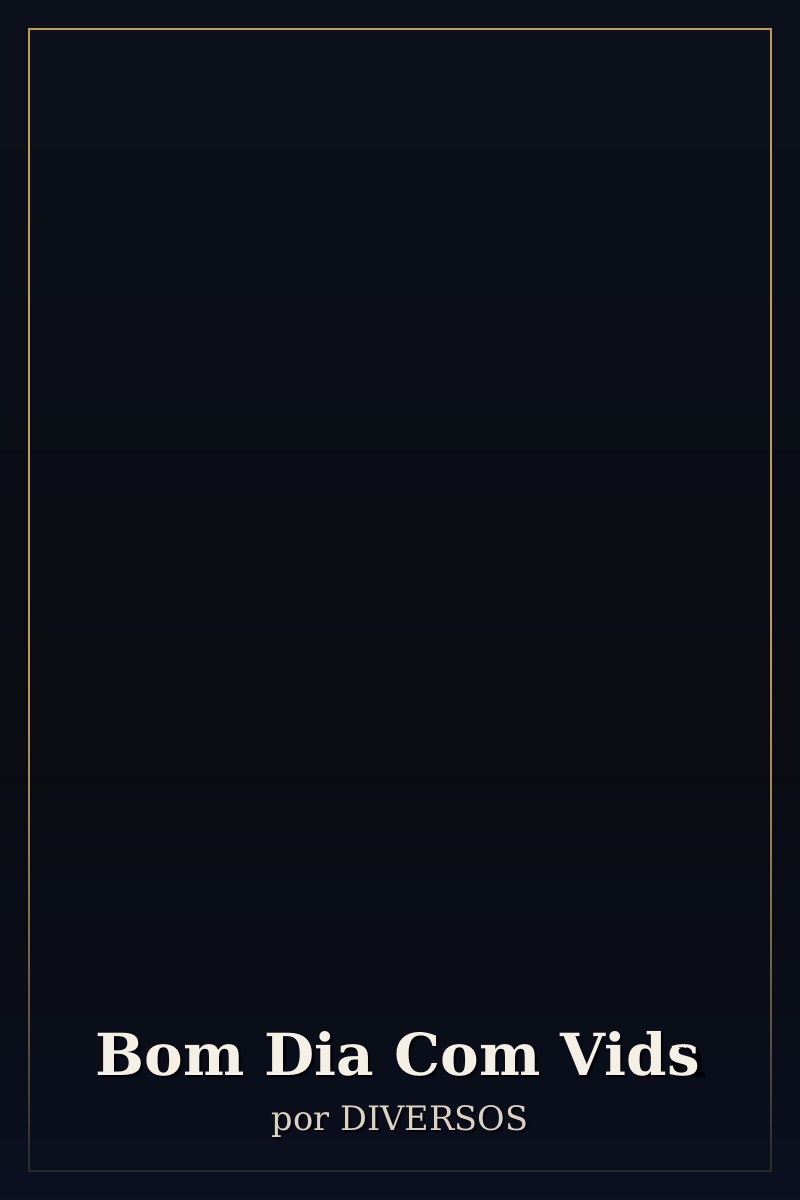 Bom Dia Com Vids

por DIVERSOS