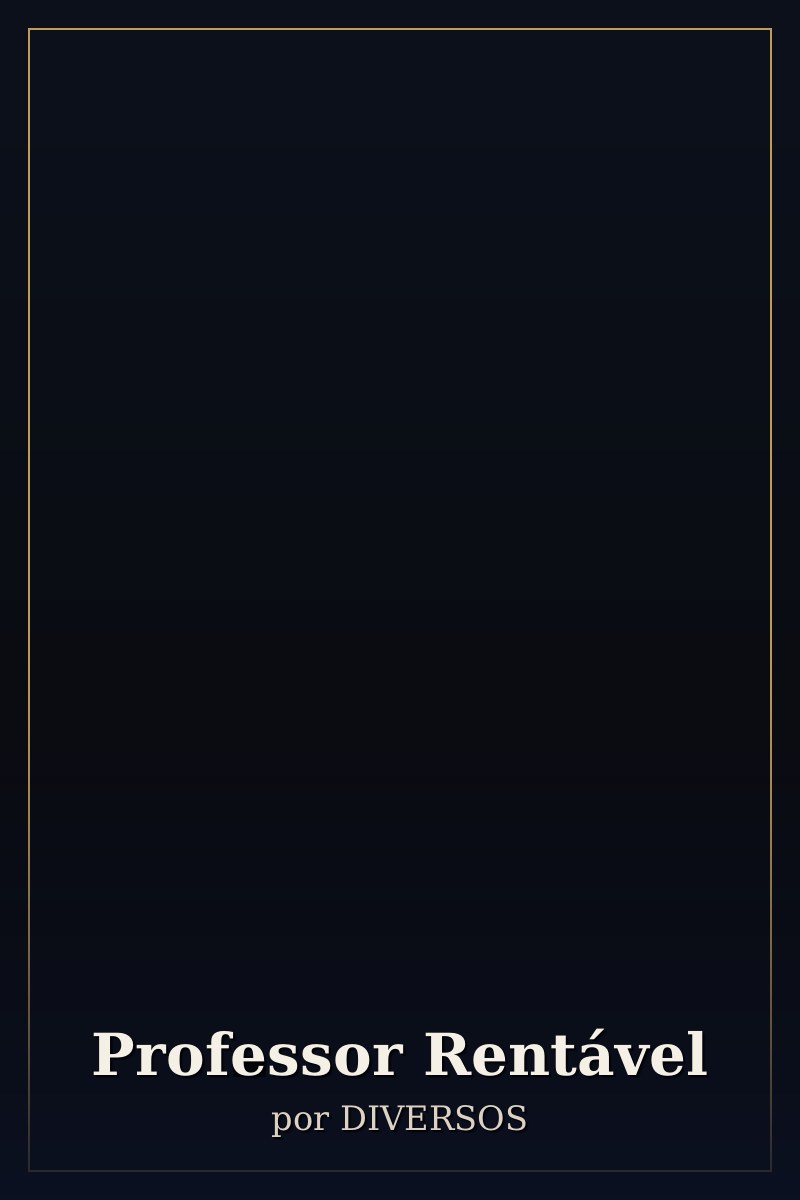 Professor Rentável

por DIVERSOS