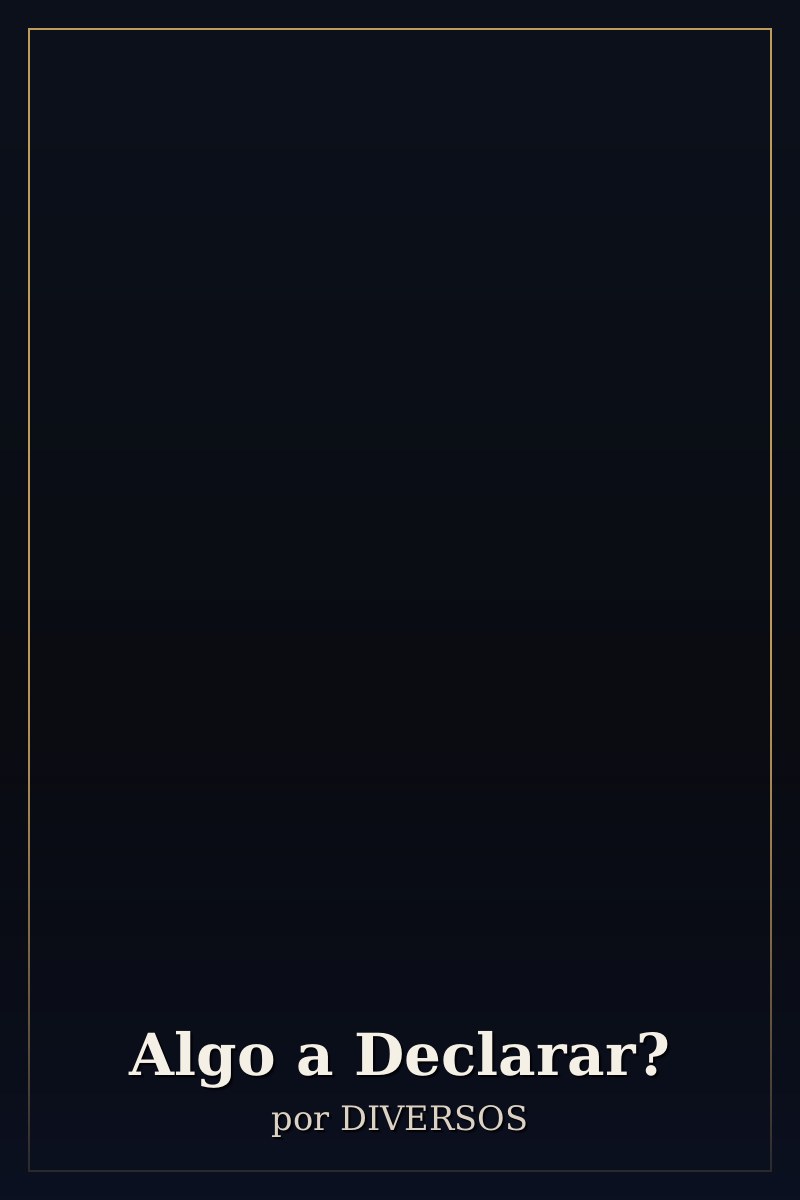 Algo a Declarar?

por DIVERSOS