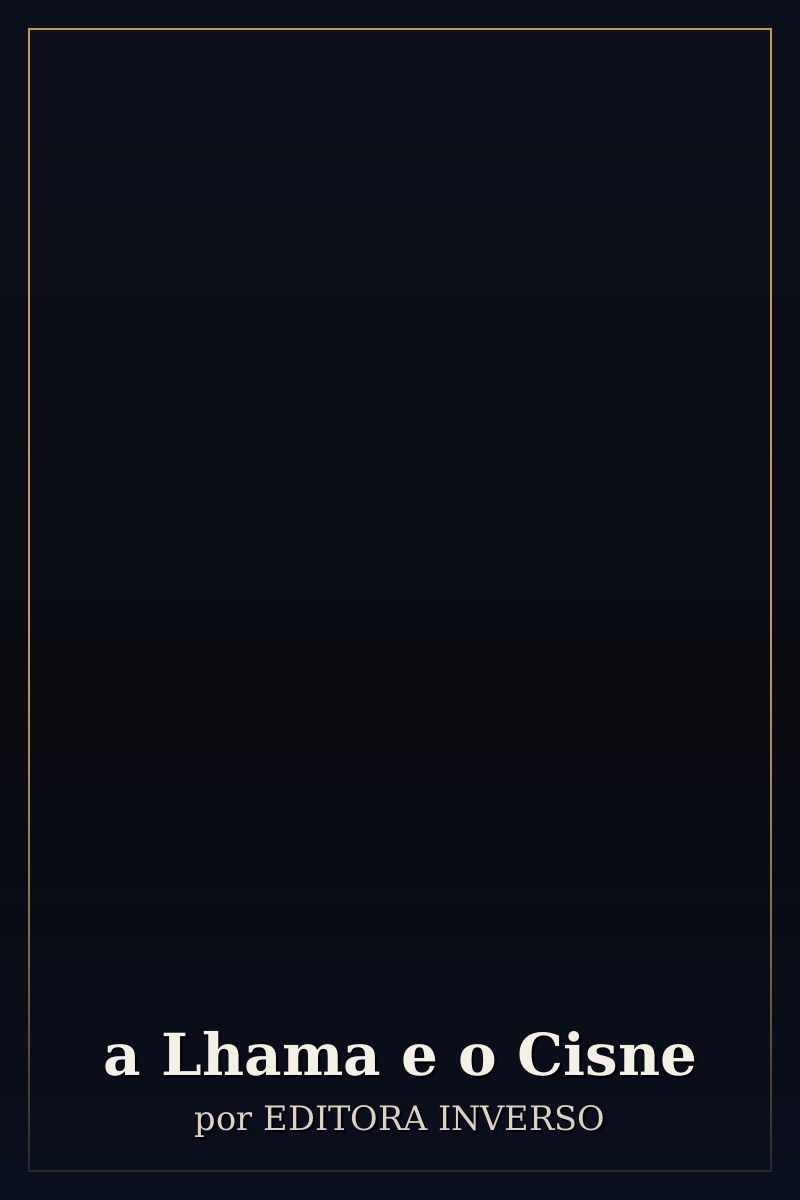 a Lhama e o Cisne
por EDITORA INVERSO