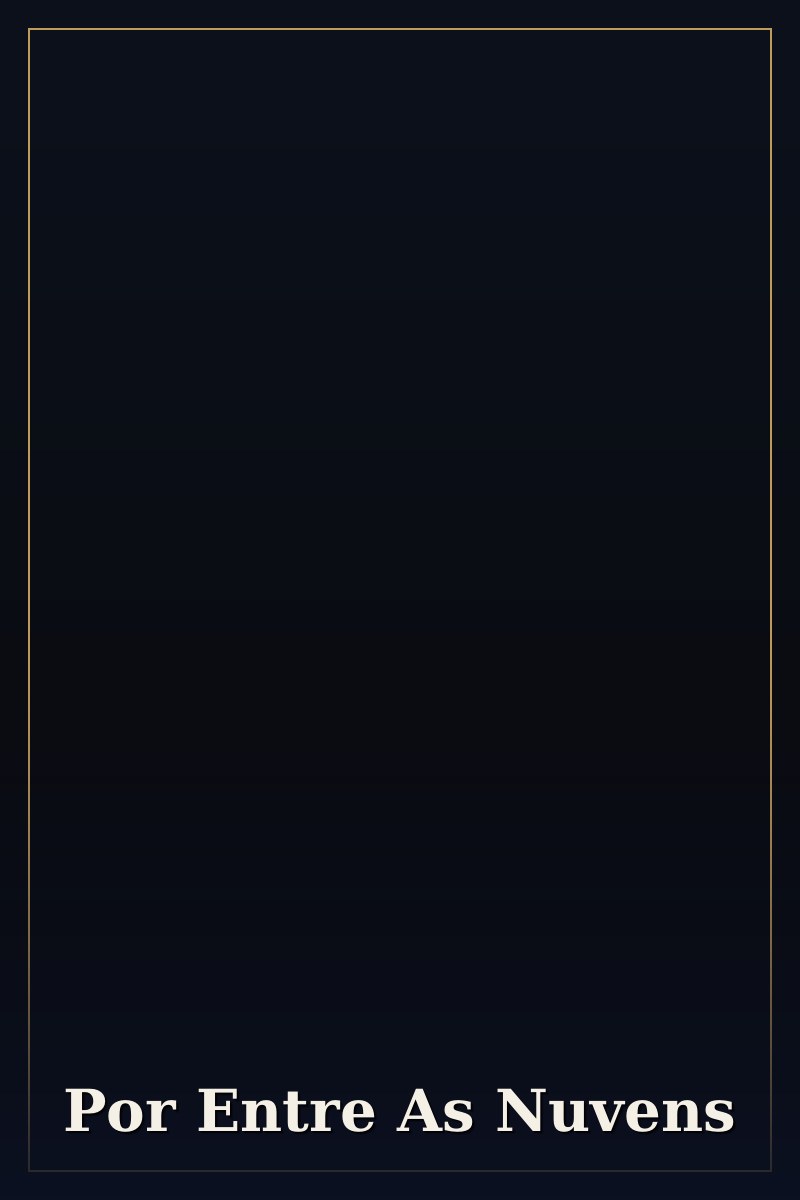 Por Entre As Nuvens