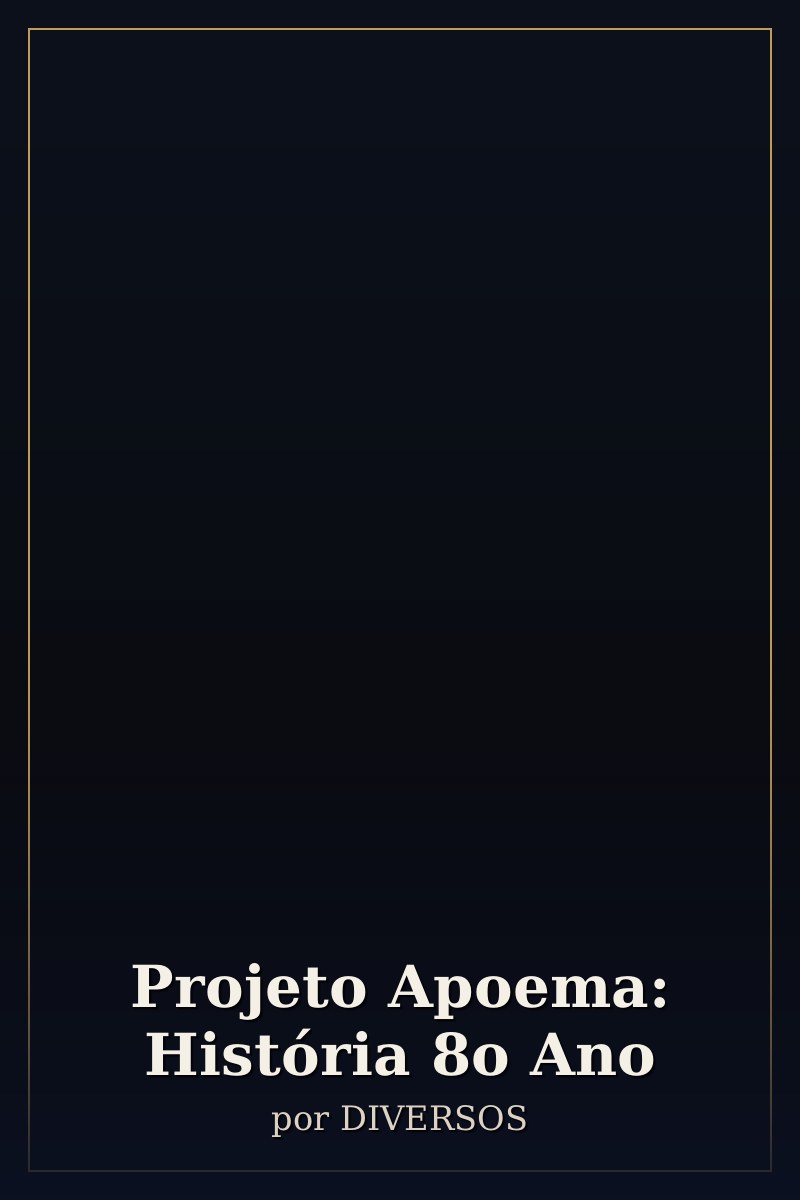 Projeto Apoema: História 8o Ano
por DIVERSOS