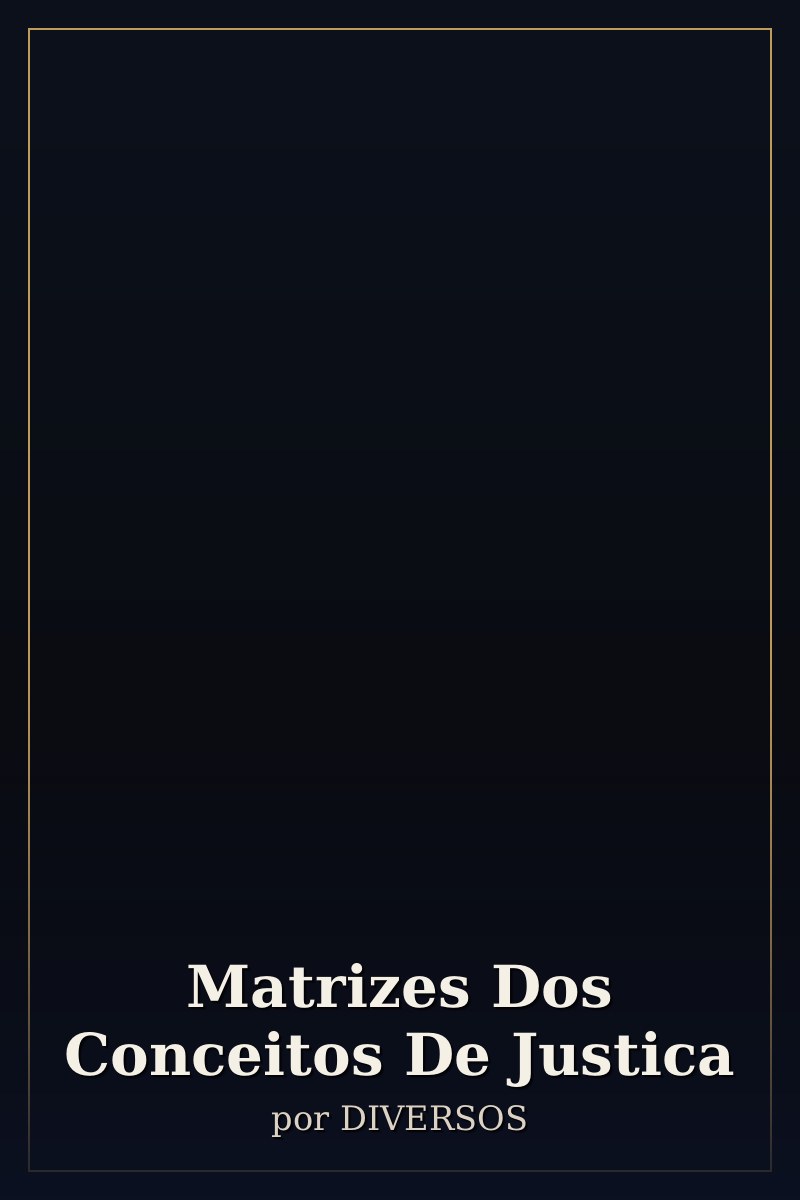 Matrizes Dos Conceitos De Justica
por DIVERSOS