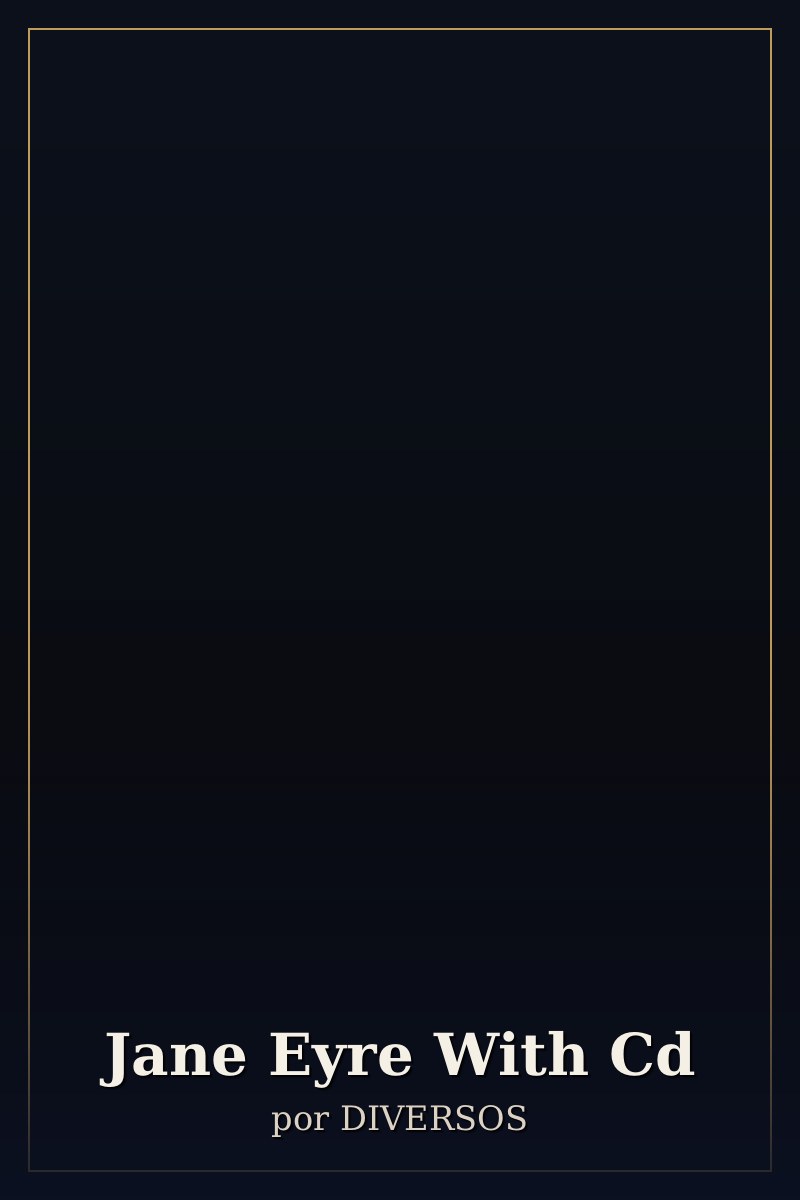 Jane Eyre With Cd
por DIVERSOS