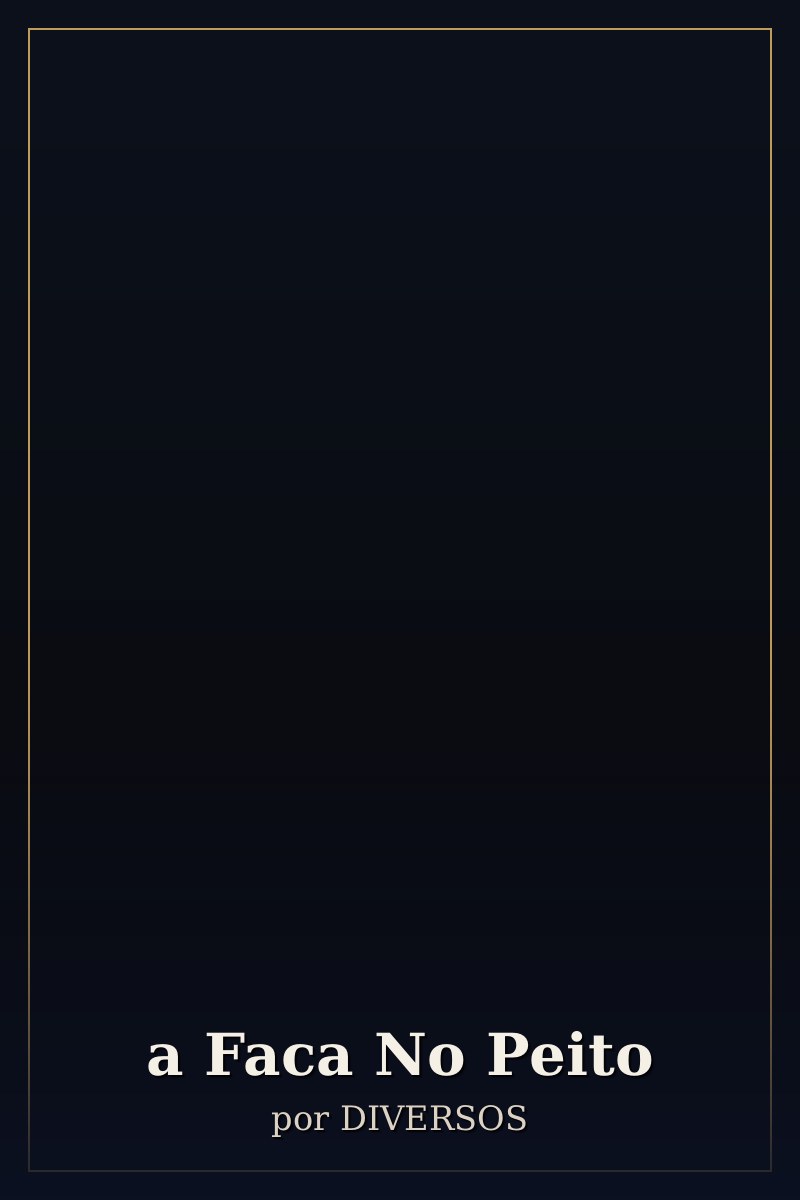 a Faca No Peito

por DIVERSOS