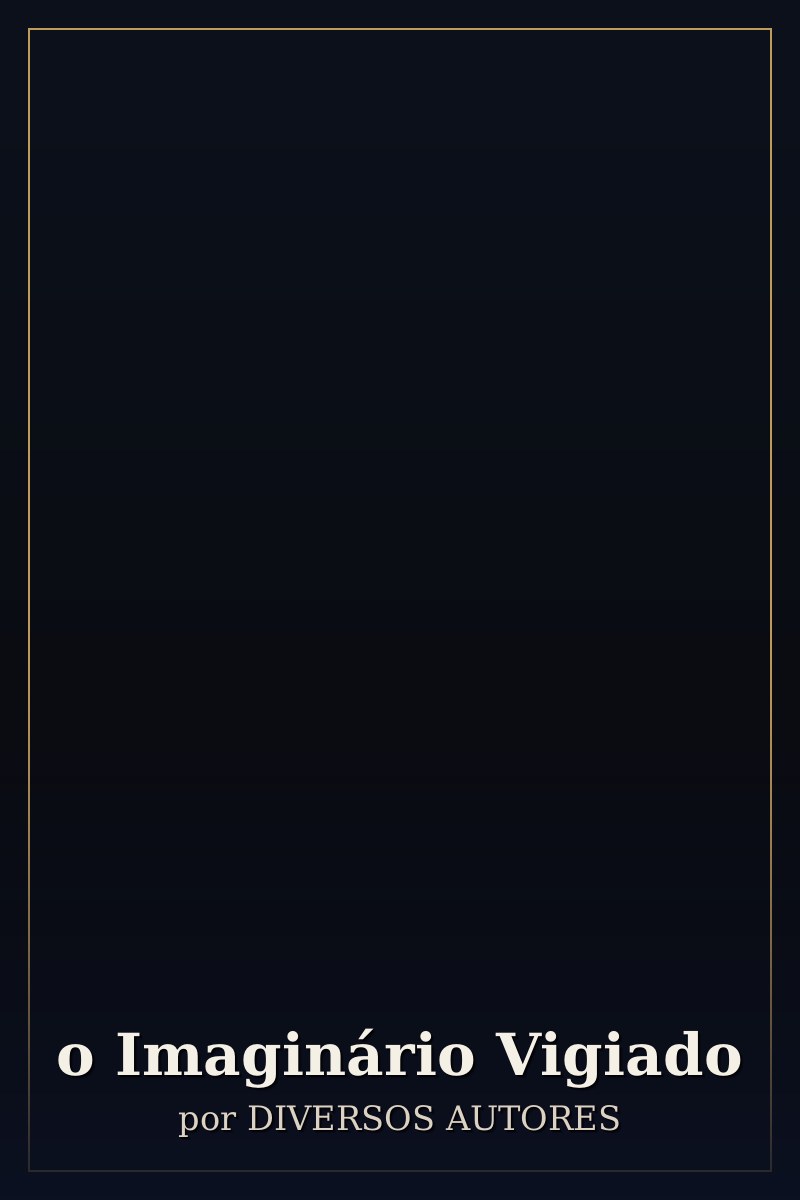 o Imaginário Vigiado
por DIVERSOS AUTORES