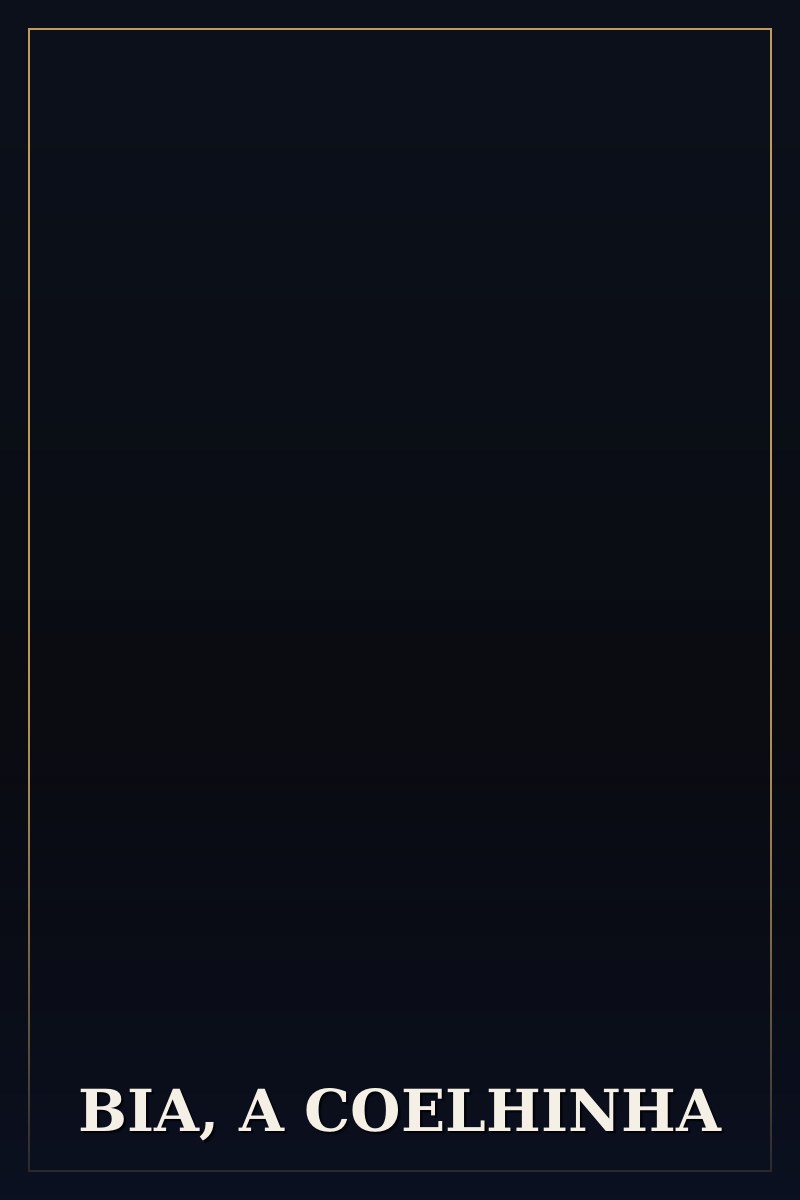 BIA, A COELHINHA