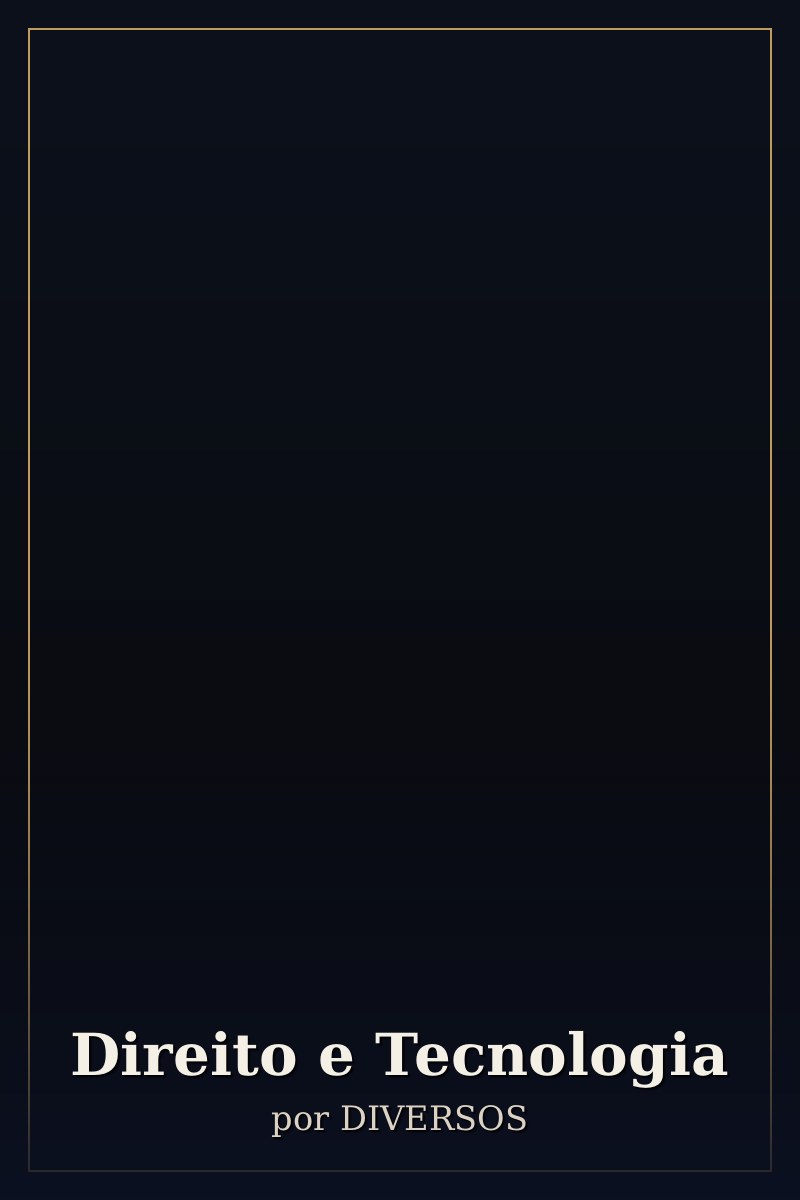 Direito e Tecnologia
por DIVERSOS