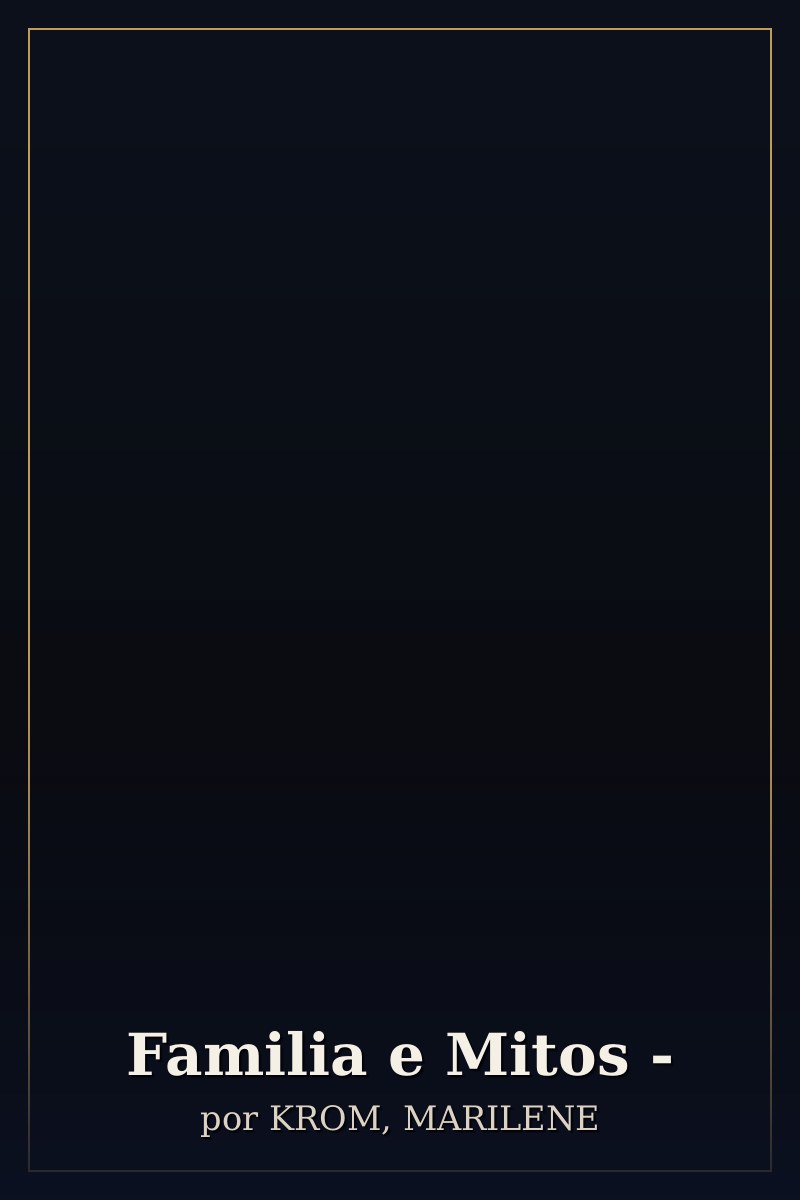 Familia e Mitos -

por KROM, MARILENE