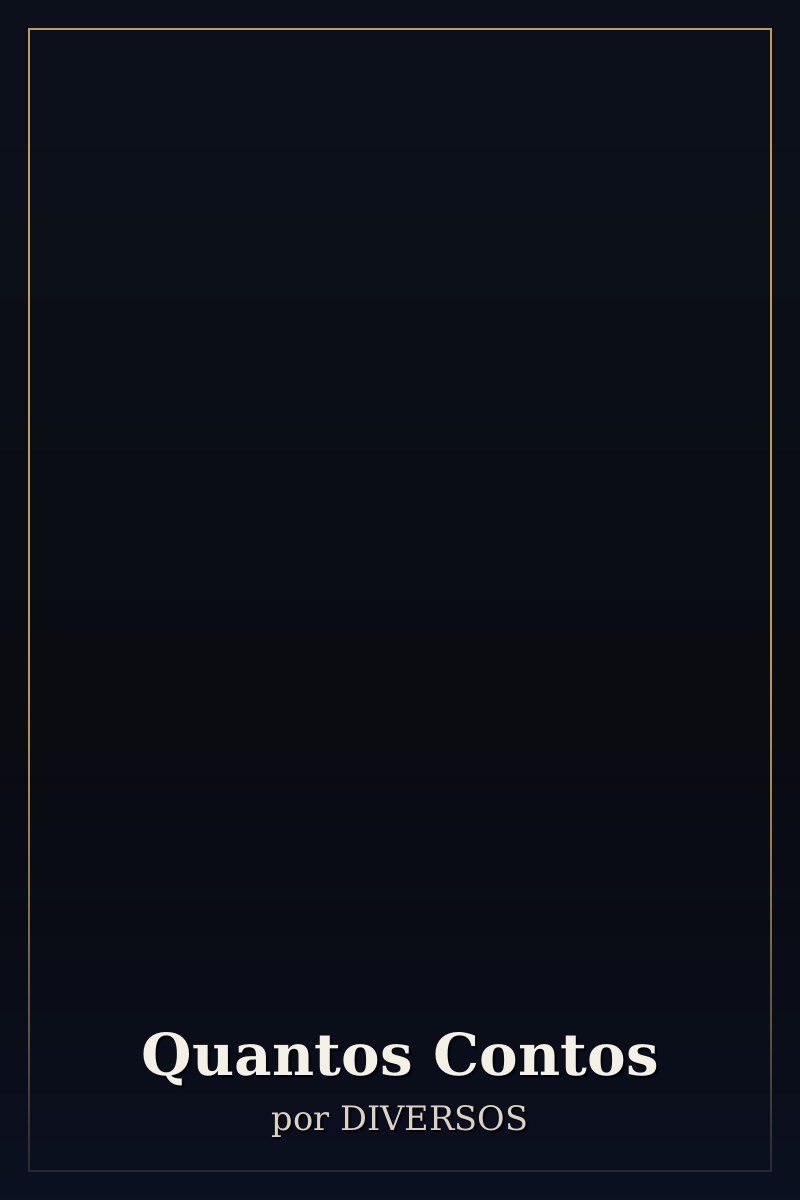 Quantos Contos
por DIVERSOS