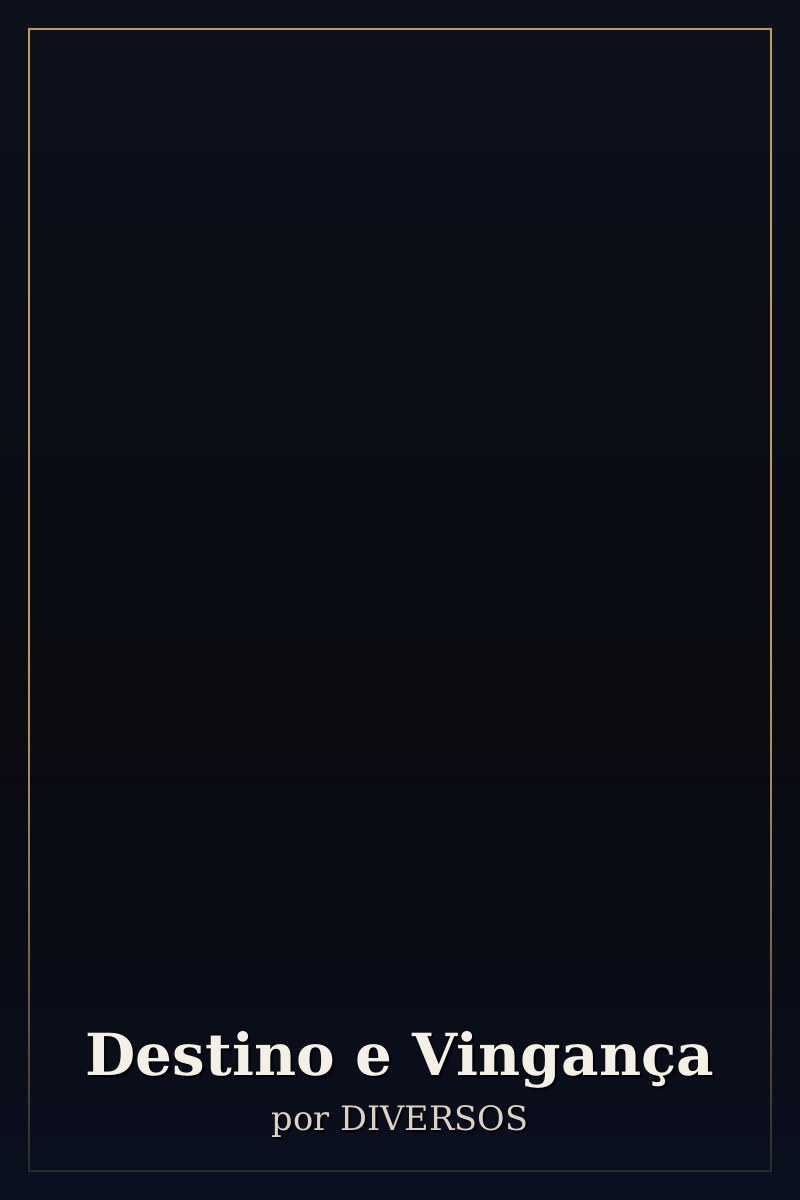 Destino e Vingança

por DIVERSOS