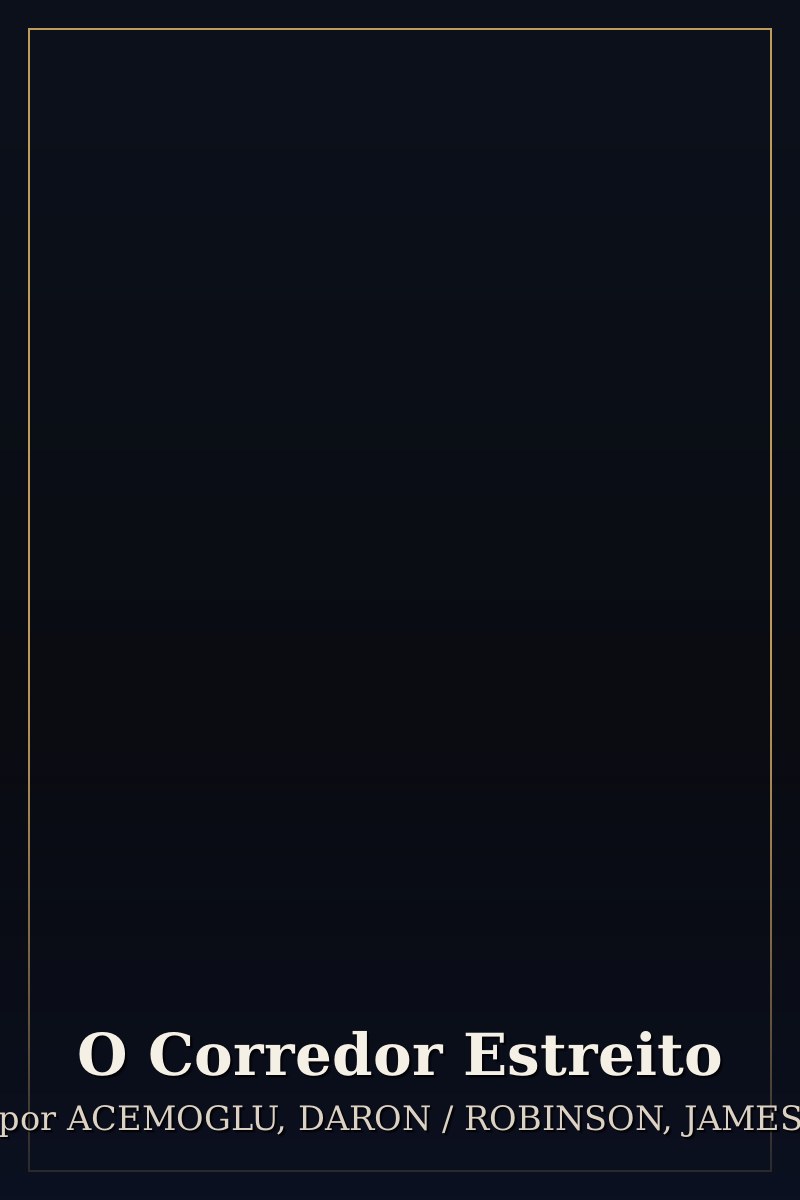 O Corredor Estreito

por ACEMOGLU, DARON / ROBINSON, JAMES