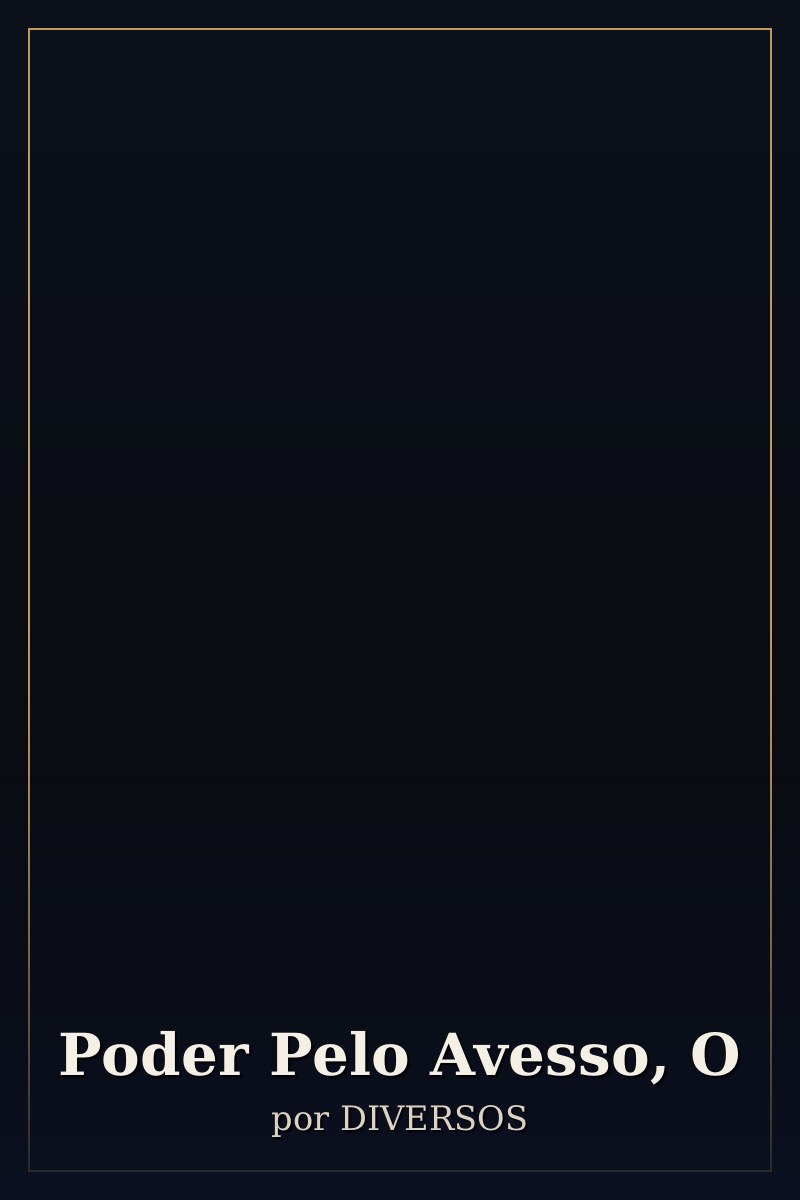 Poder Pelo Avesso, O

por DIVERSOS