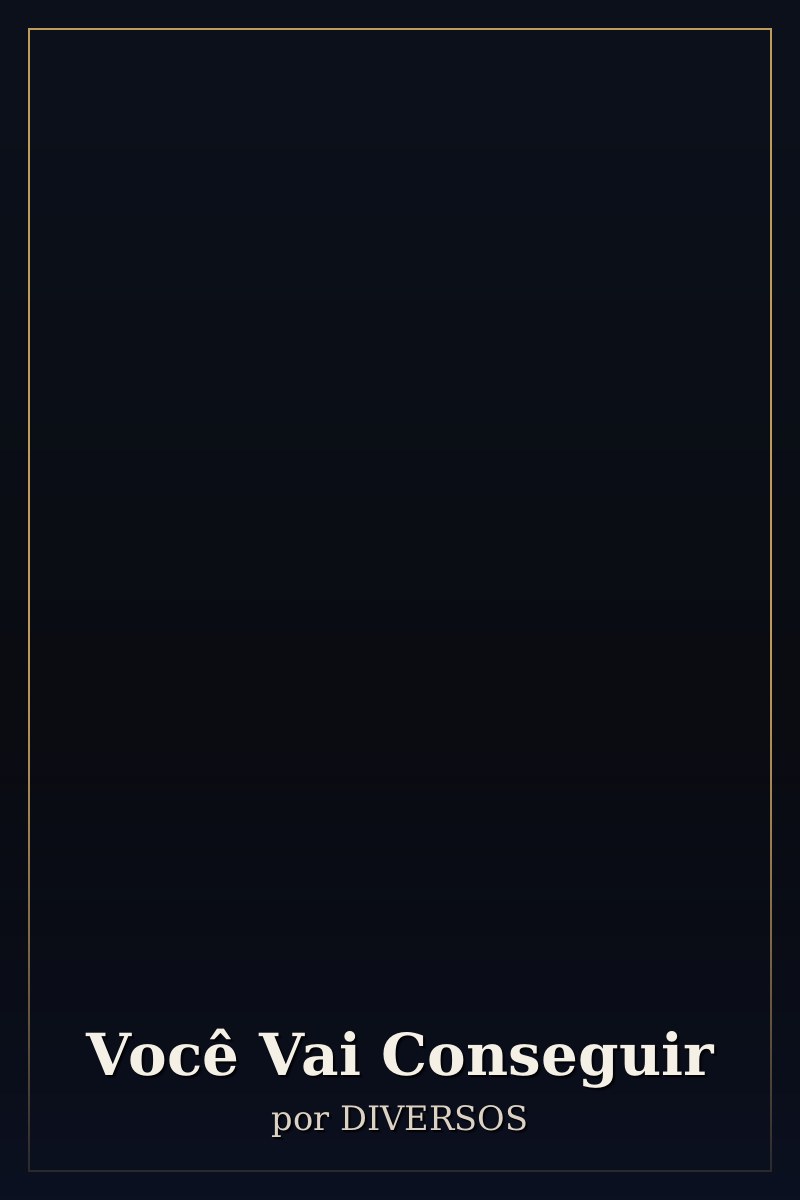 Você Vai Conseguir

por DIVERSOS