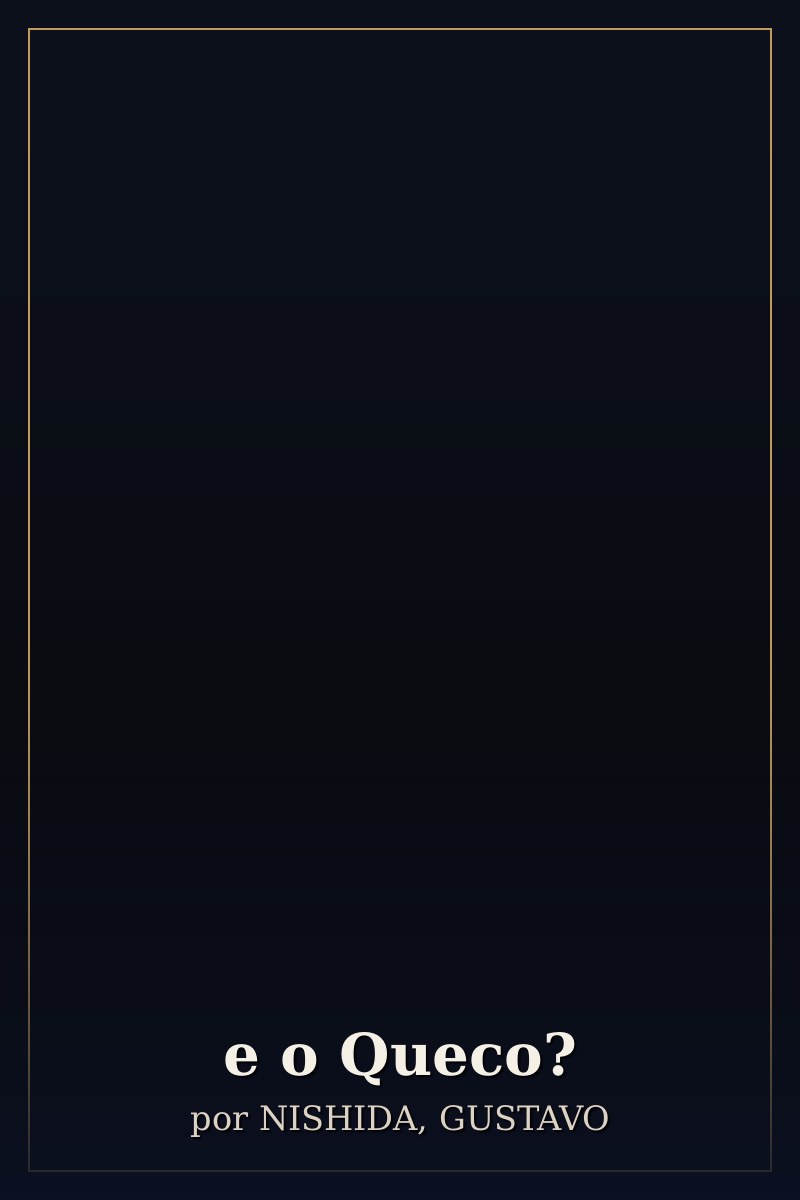 e o Queco?

por NISHIDA, GUSTAVO