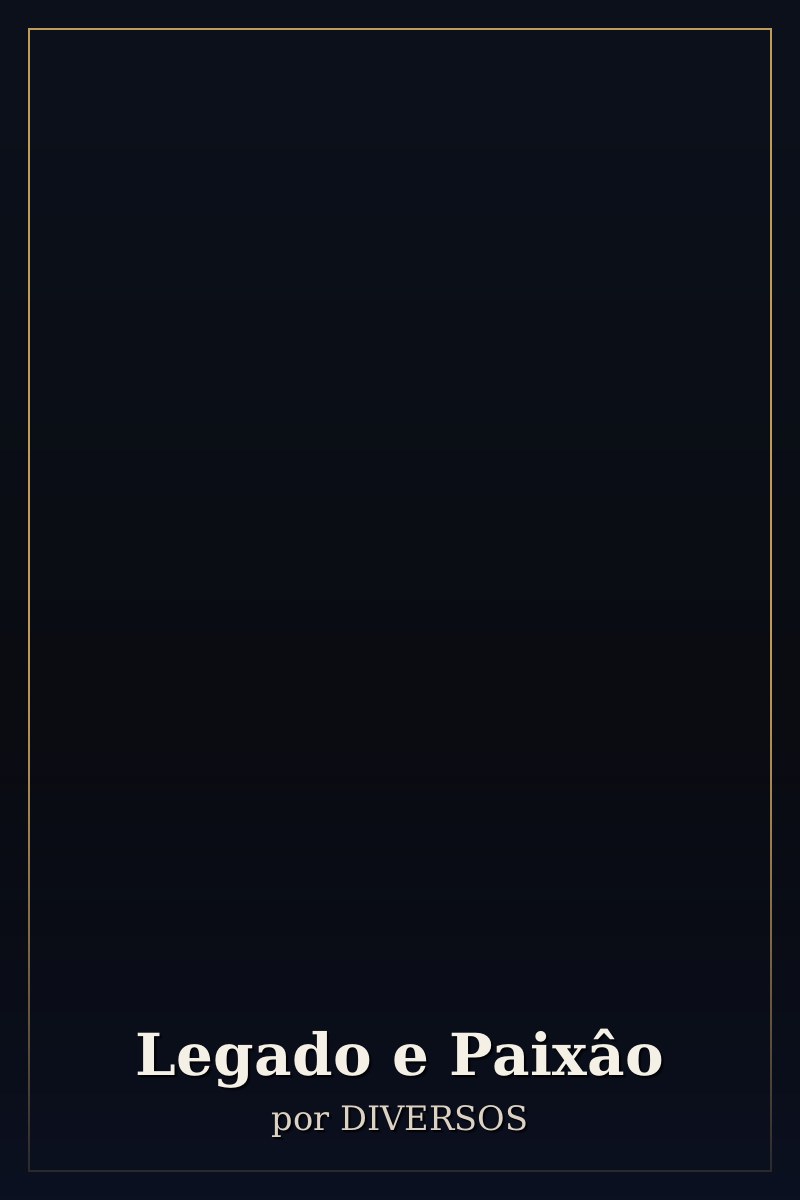 Legado e Paixâo
por DIVERSOS