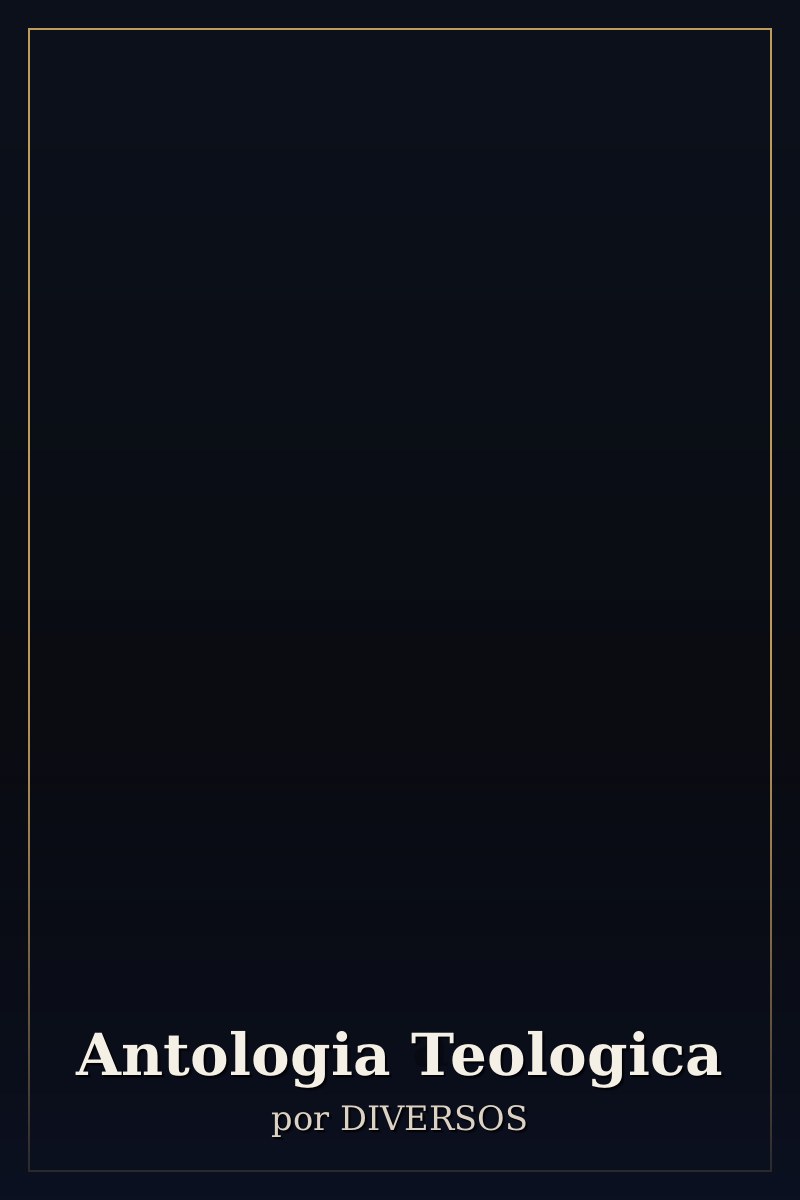 Antologia Teologica
por DIVERSOS