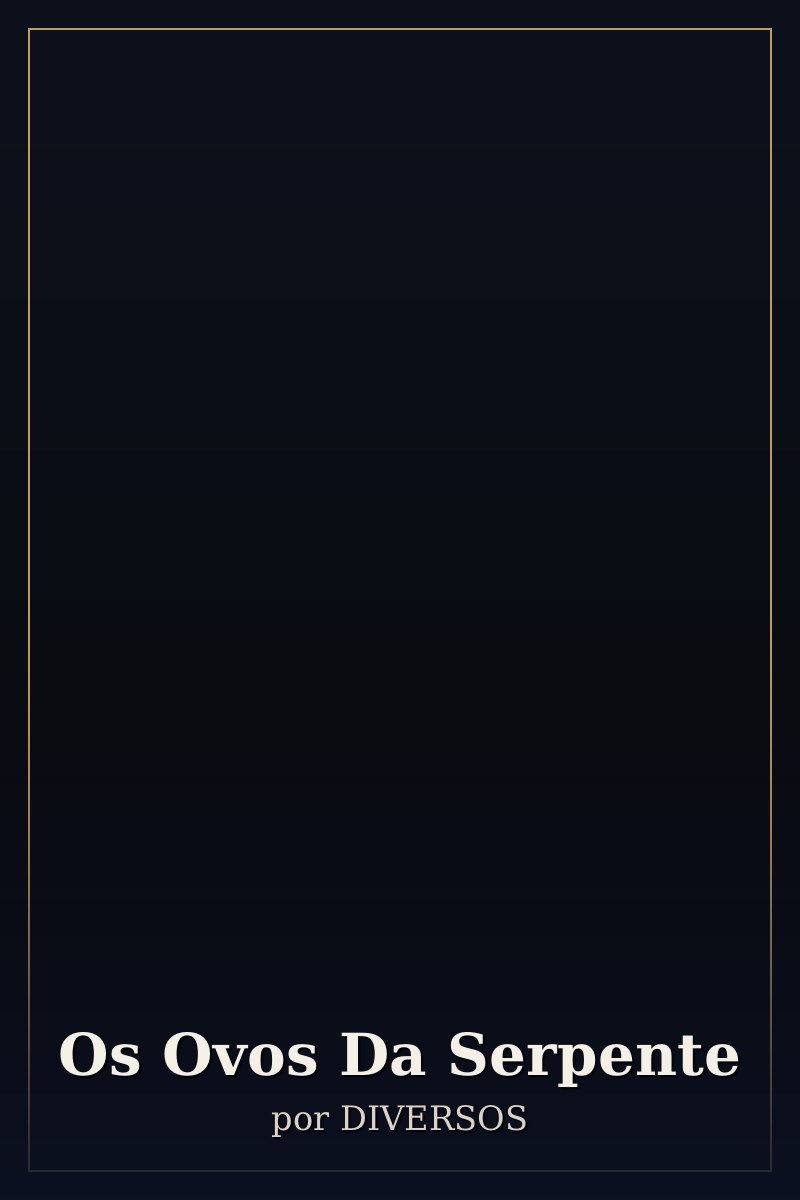 Os Ovos Da Serpente

por DIVERSOS