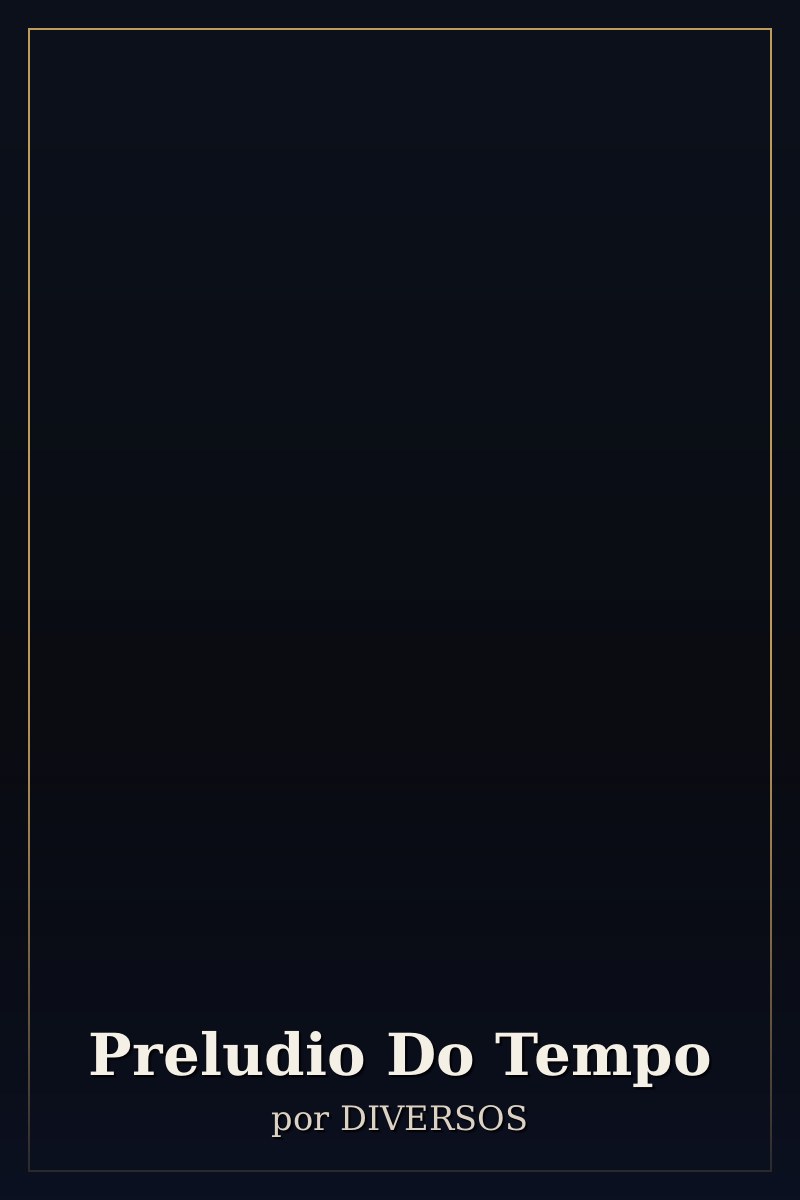 Preludio Do Tempo
por DIVERSOS