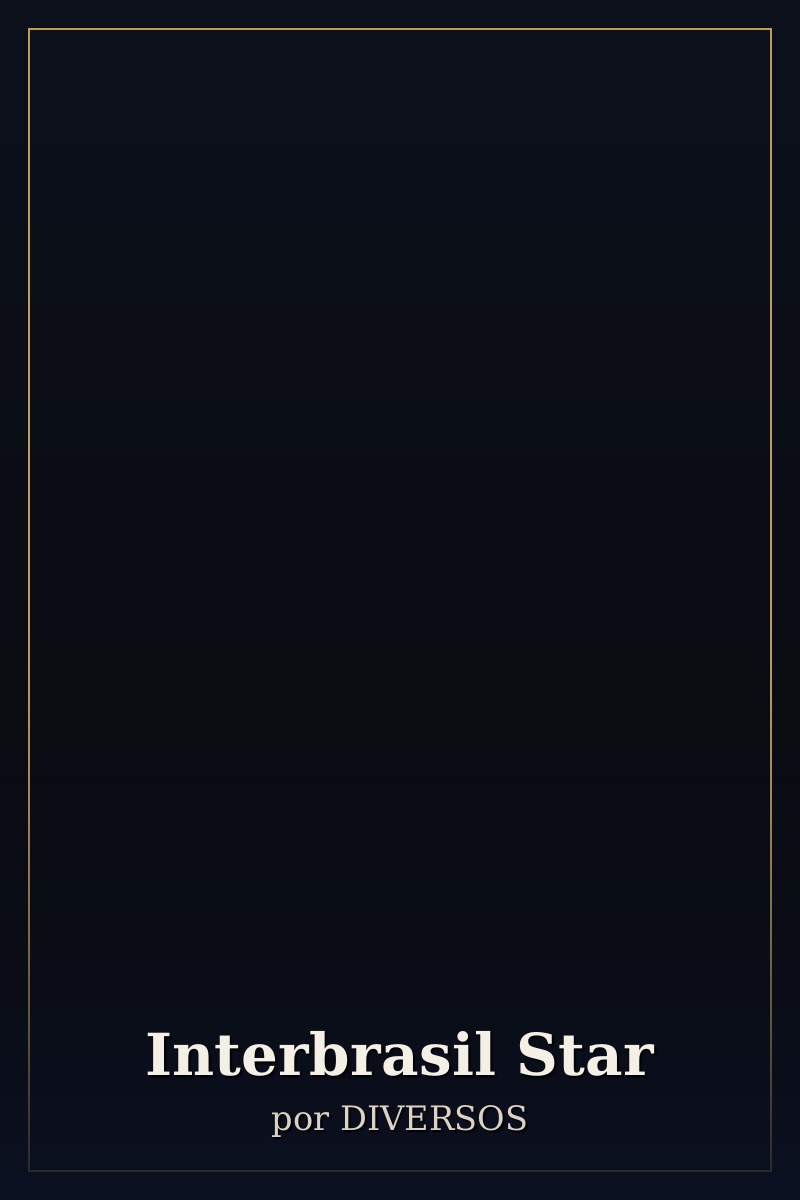 Interbrasil Star

por DIVERSOS