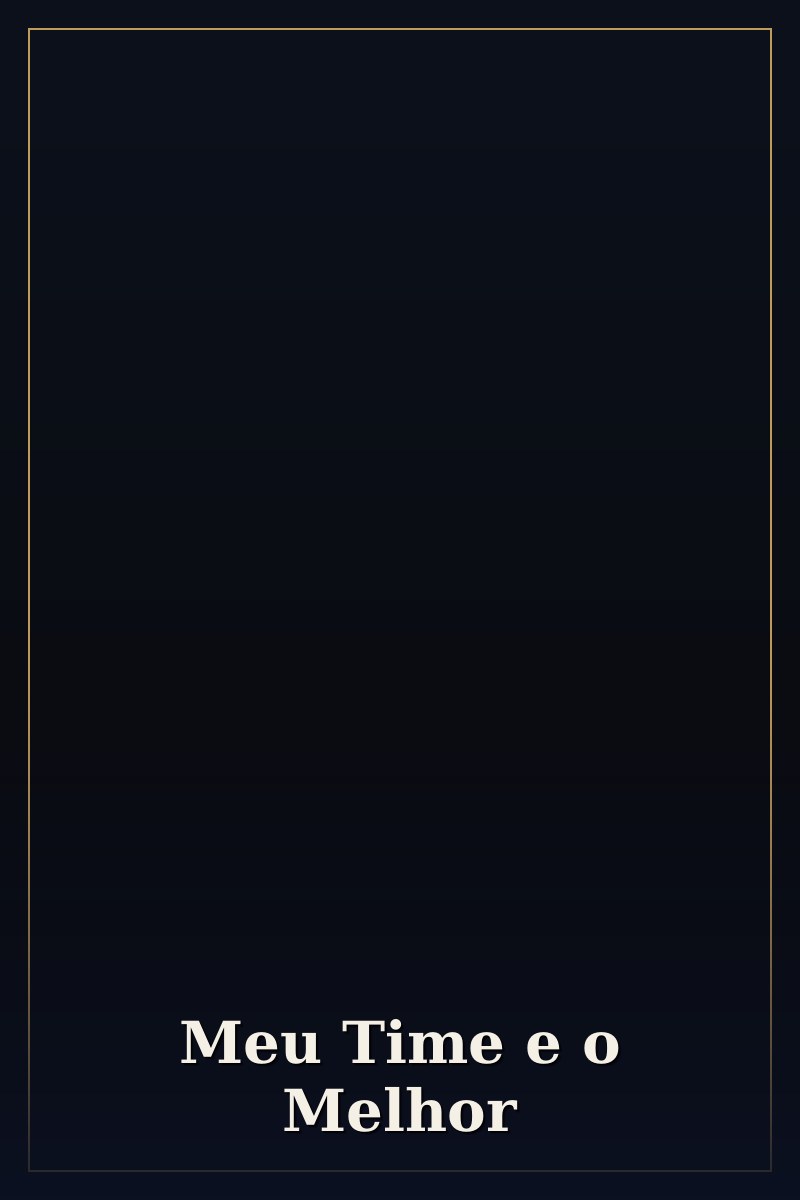 Meu Time e o Melhor