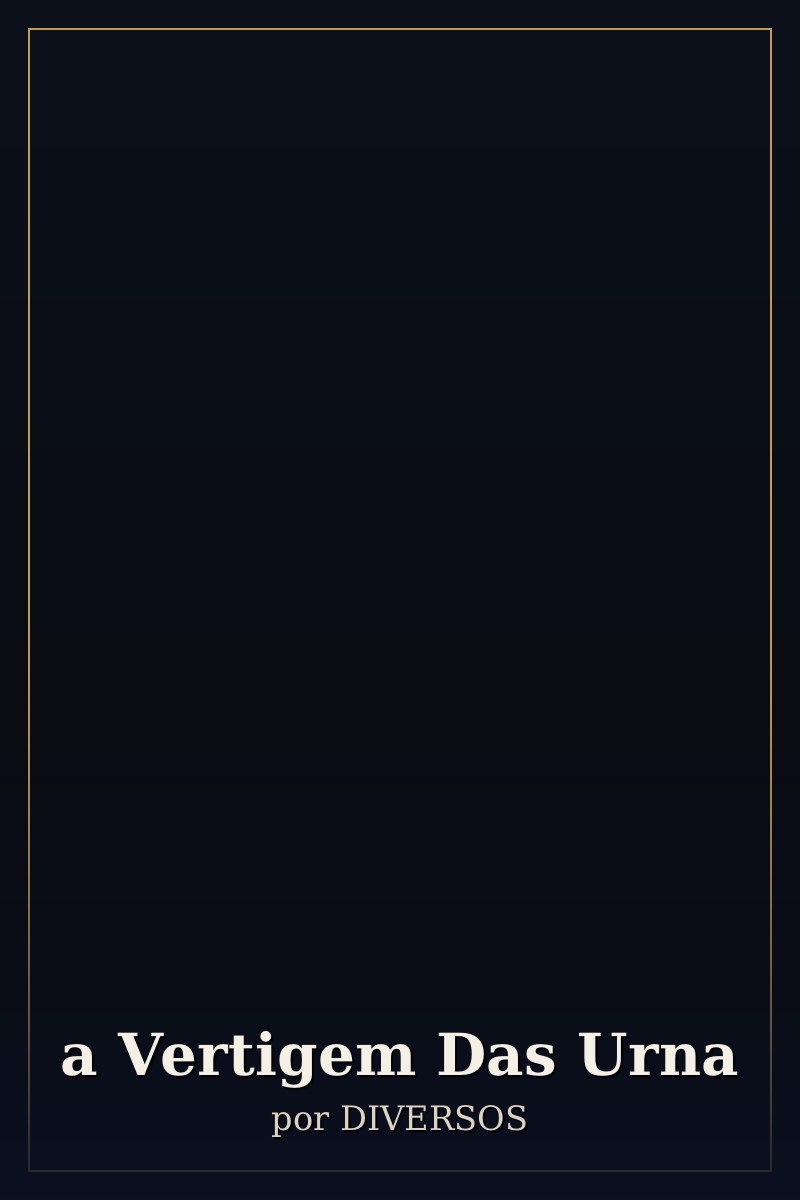 a Vertigem Das Urna
por DIVERSOS