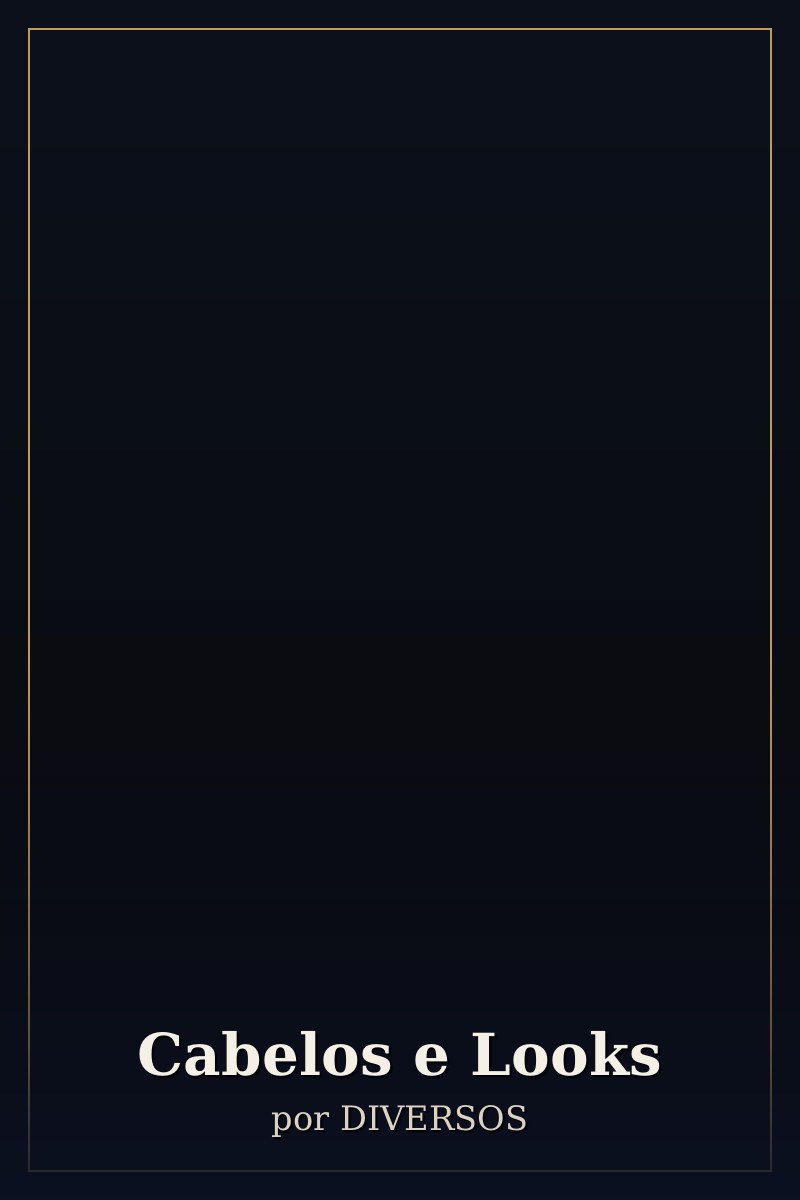 Cabelos e Looks

por DIVERSOS