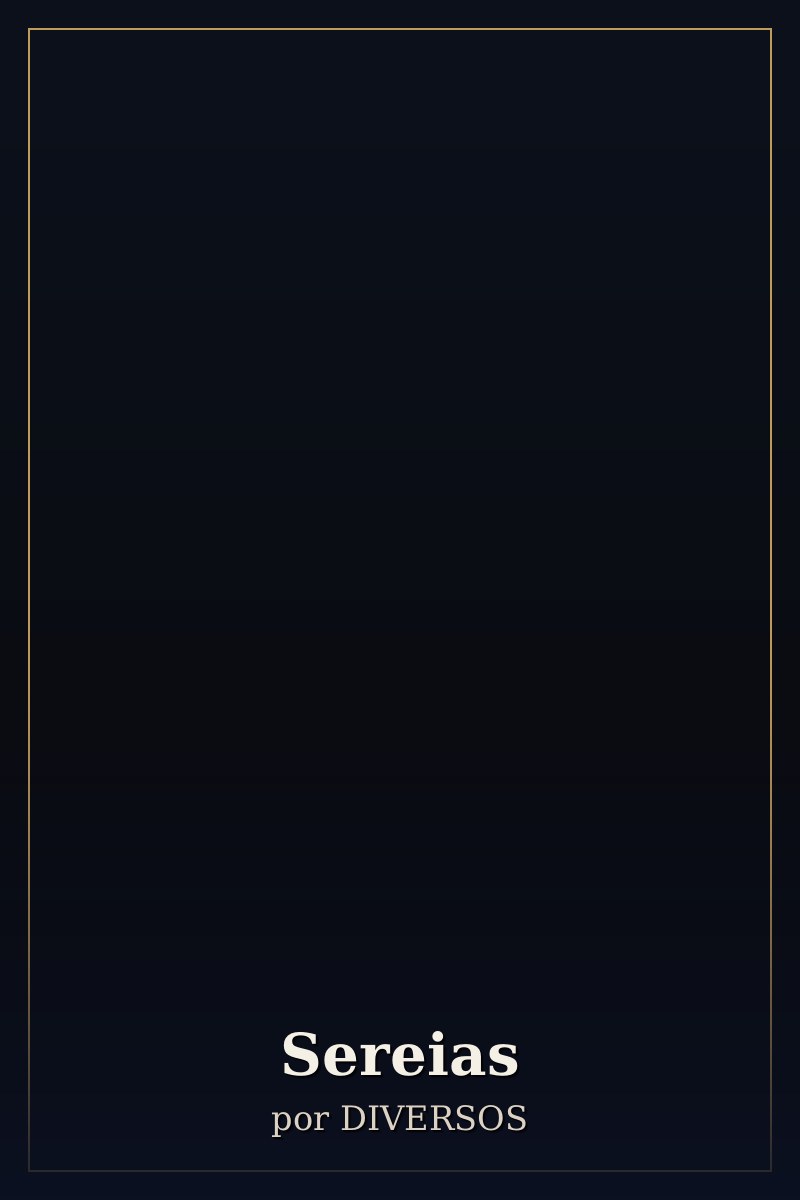 Sereias

por DIVERSOS