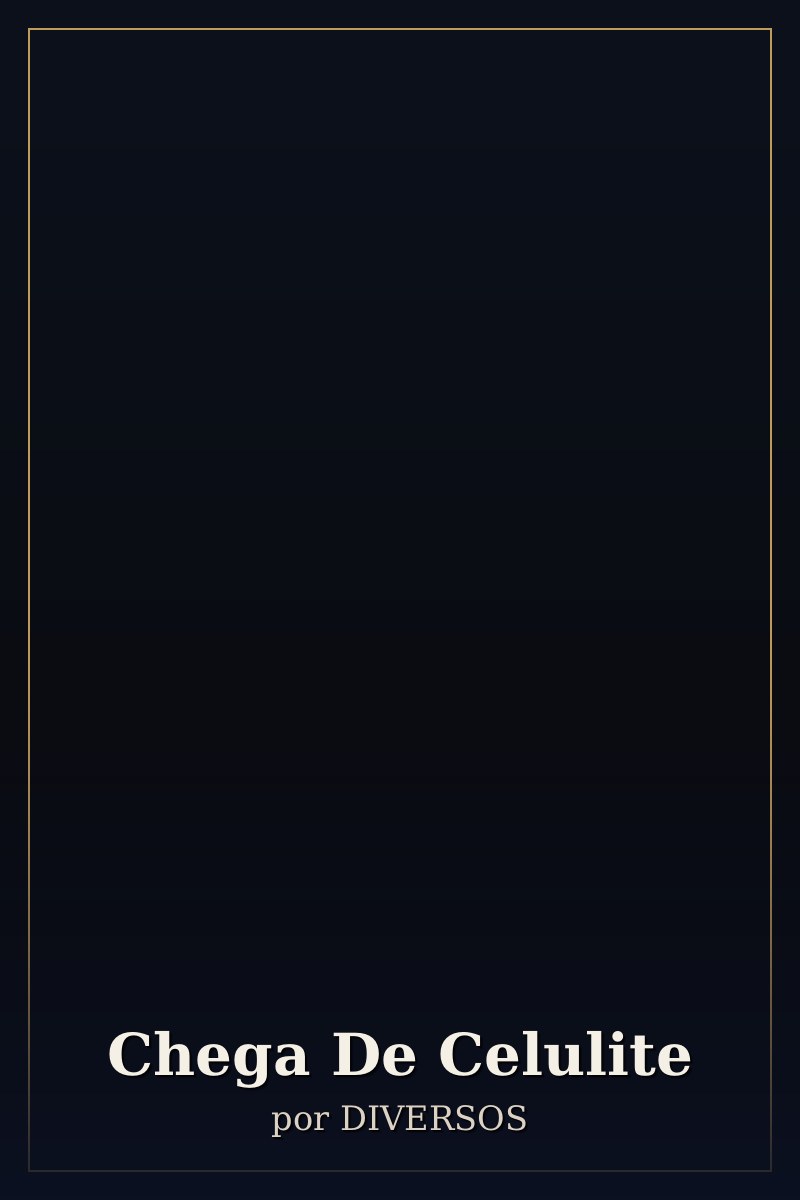 Chega De Celulite

por DIVERSOS