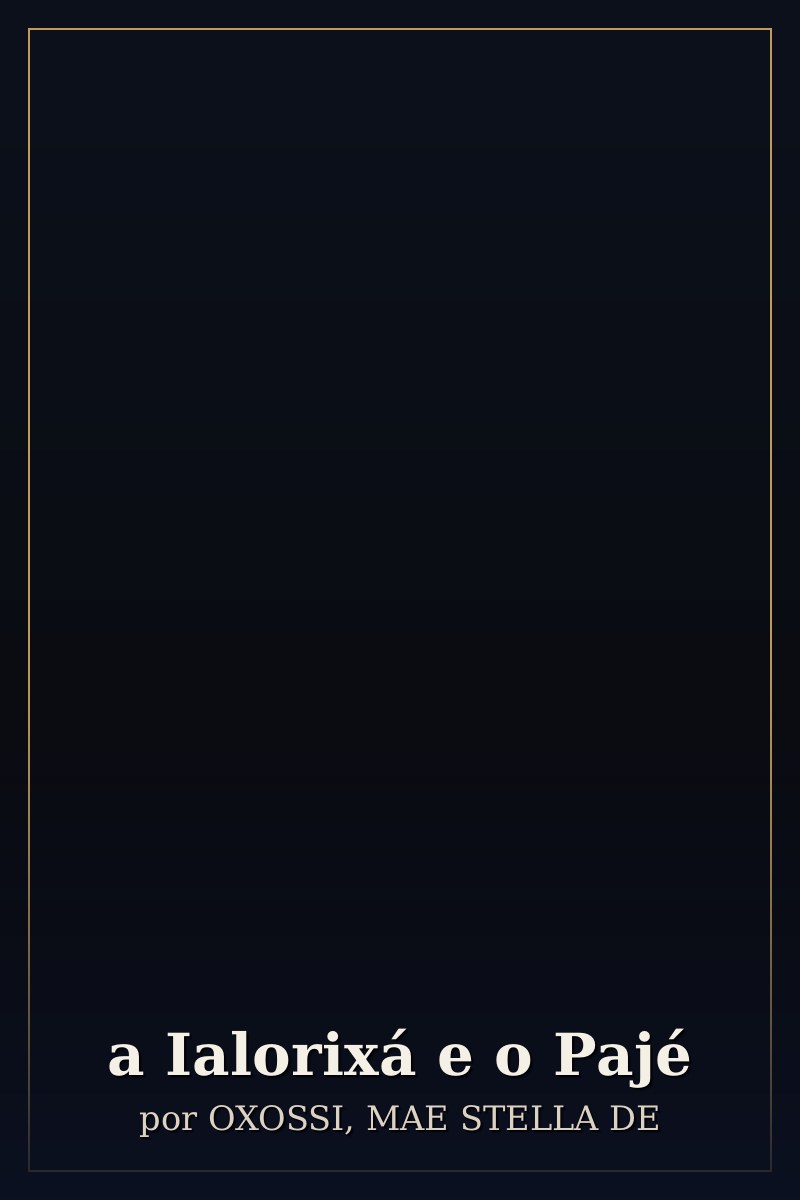 a Ialorixá e o Pajé

por OXOSSI, MAE STELLA DE