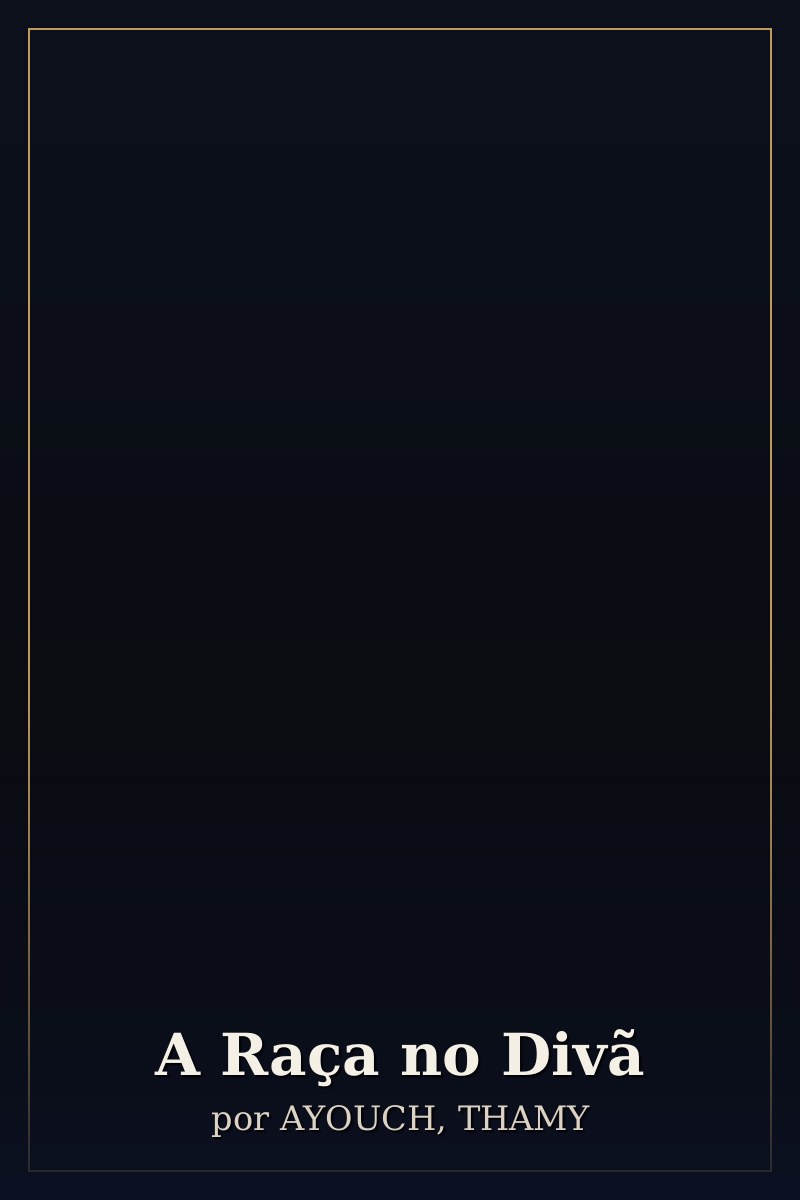 A Raça no Divã
por AYOUCH, THAMY