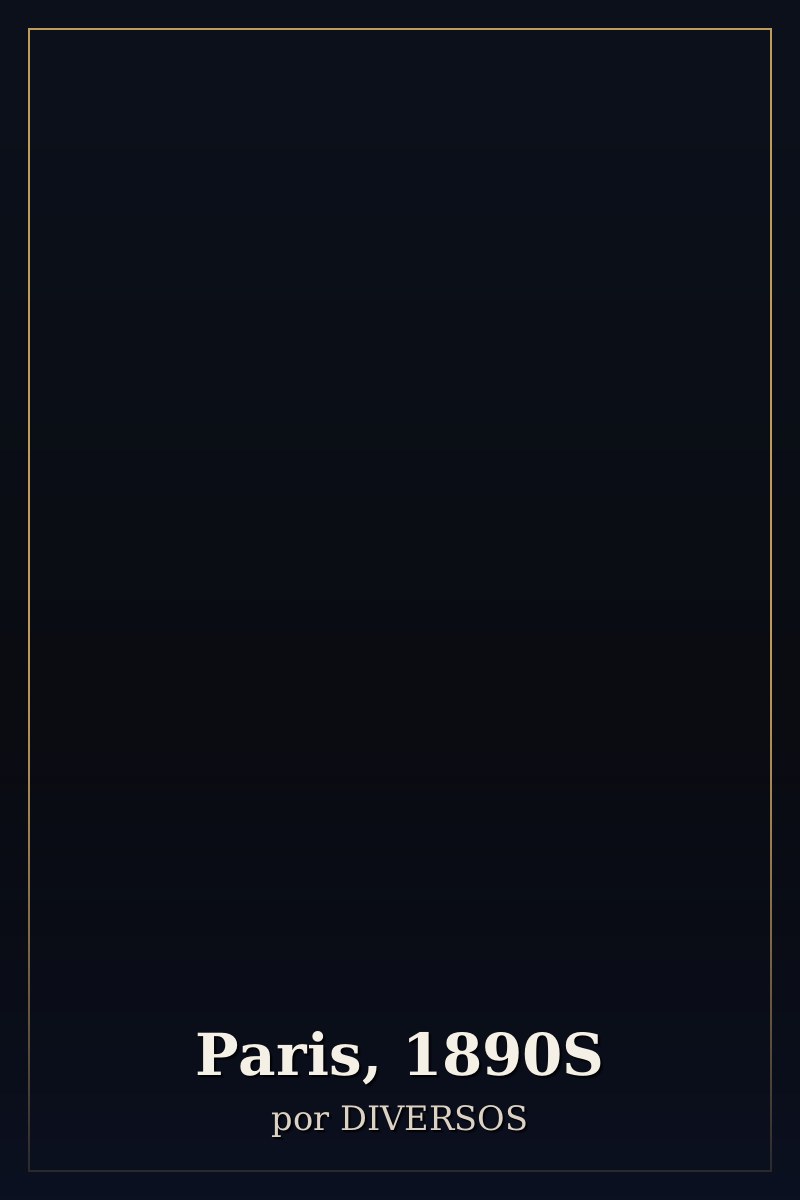 Paris, 1890S

por DIVERSOS