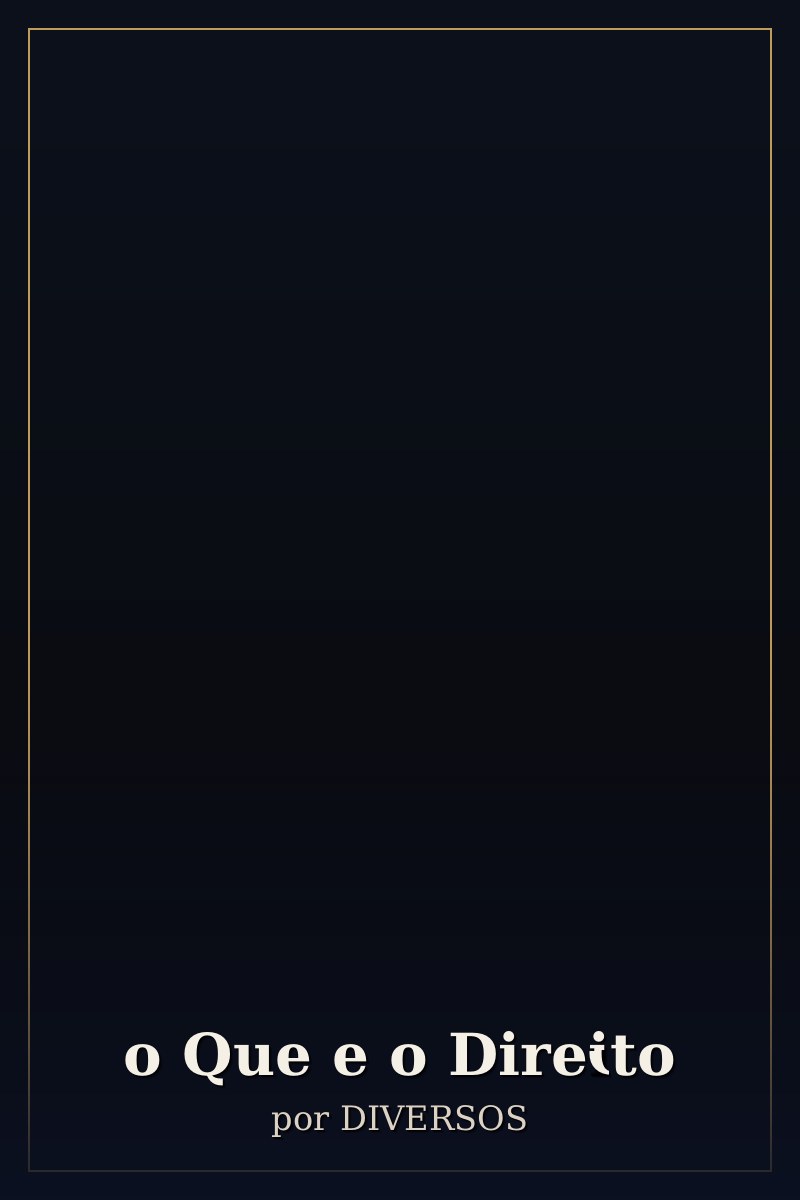 o Que e o Direito
por DIVERSOS