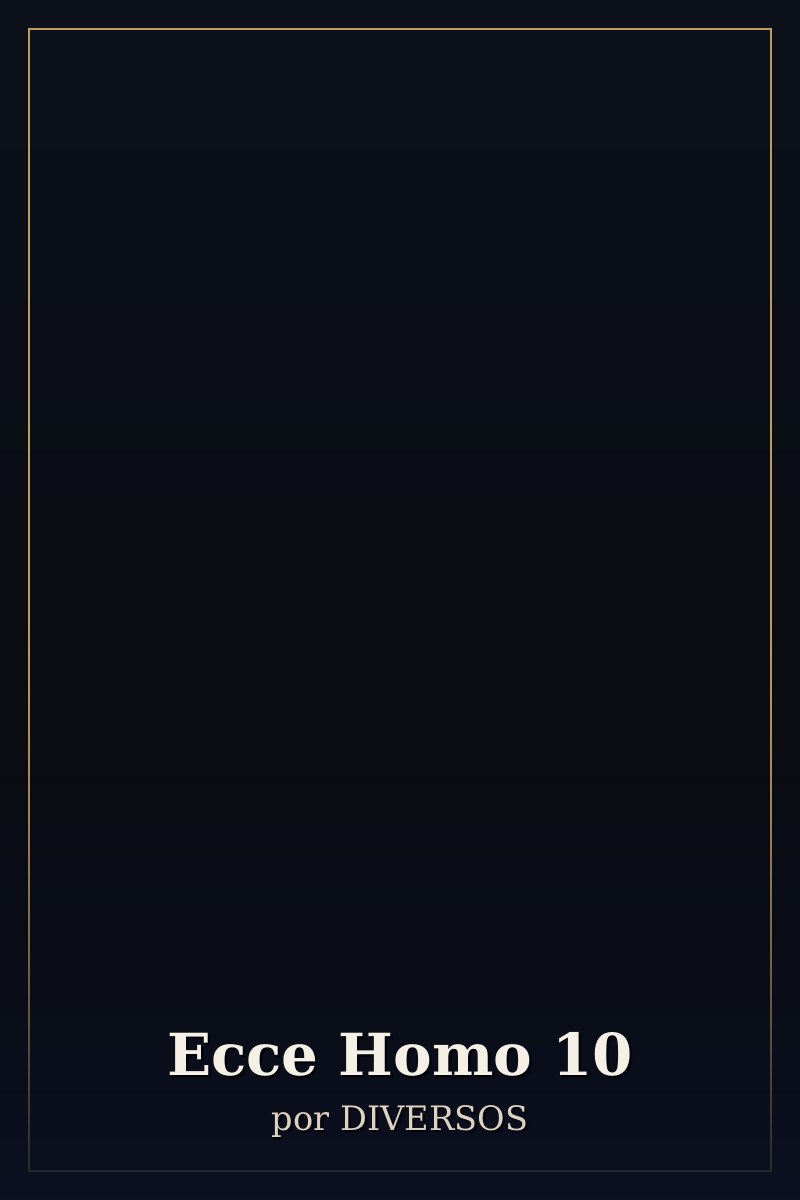 Ecce Homo 10
por DIVERSOS