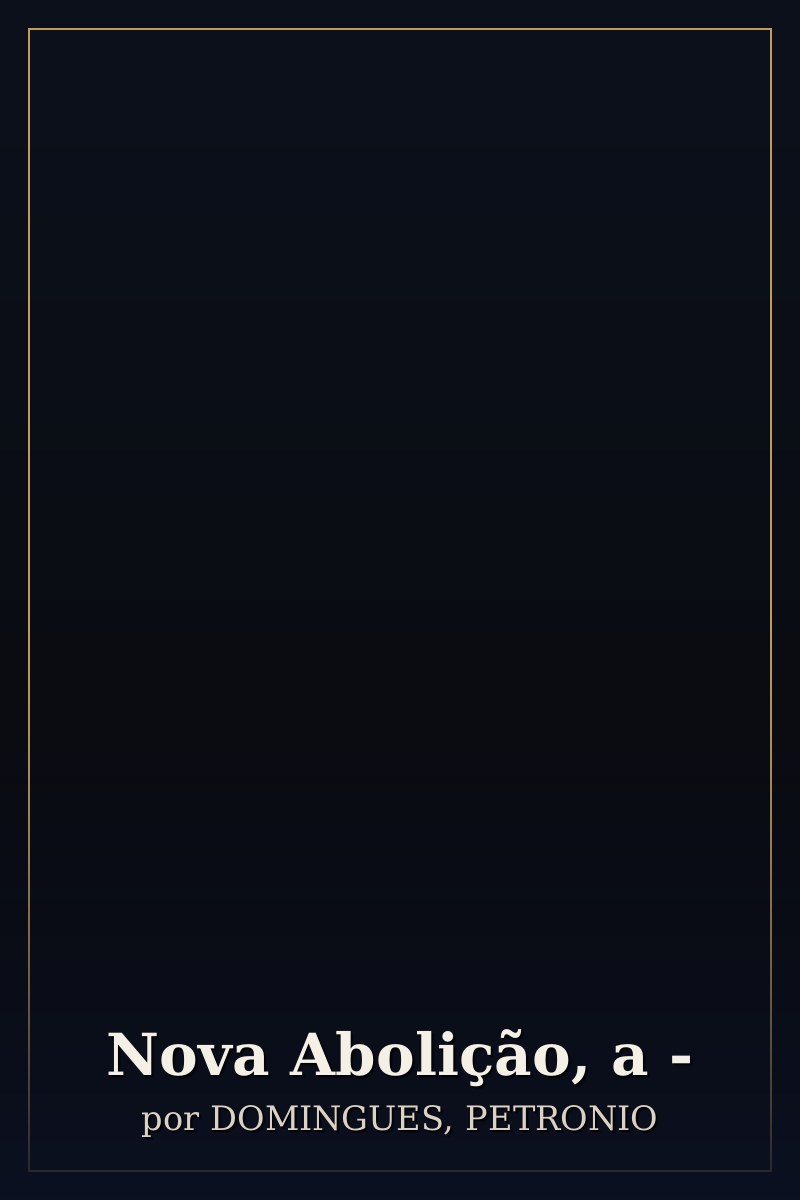 Nova Abolição, a -
por DOMINGUES, PETRONIO