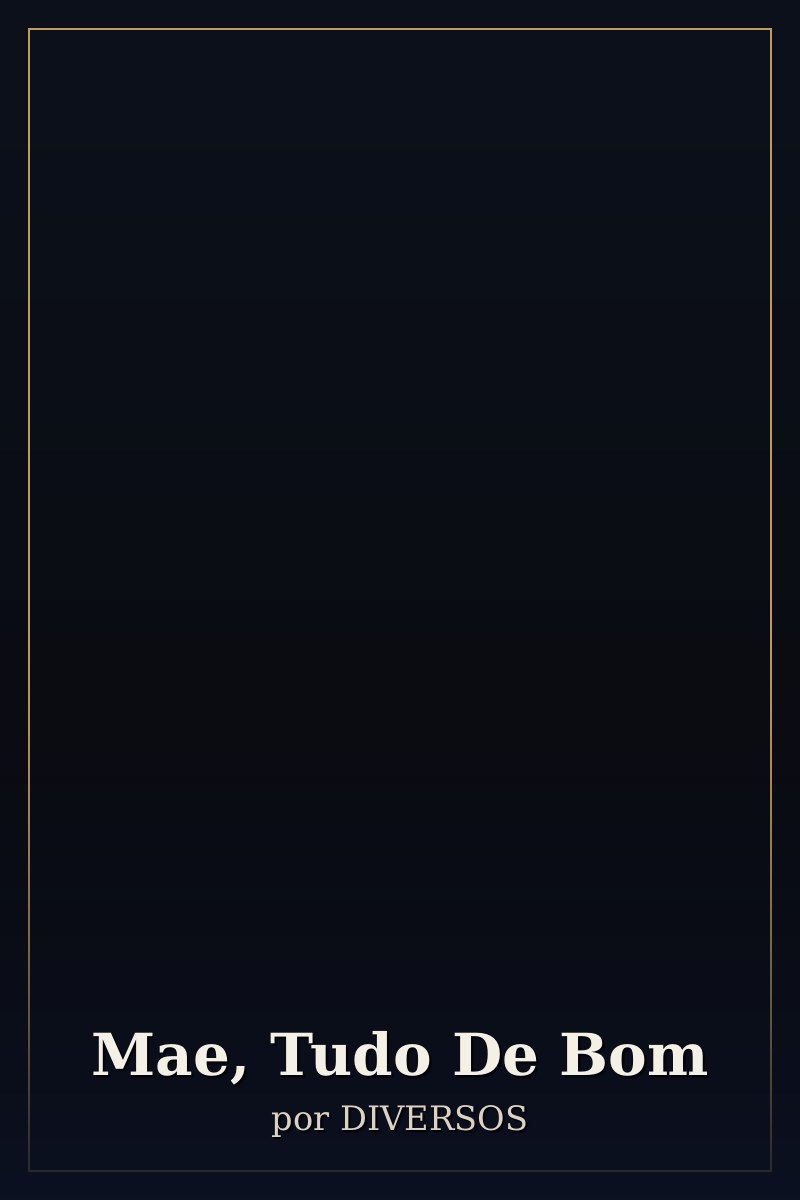 Mae, Tudo De Bom

por DIVERSOS