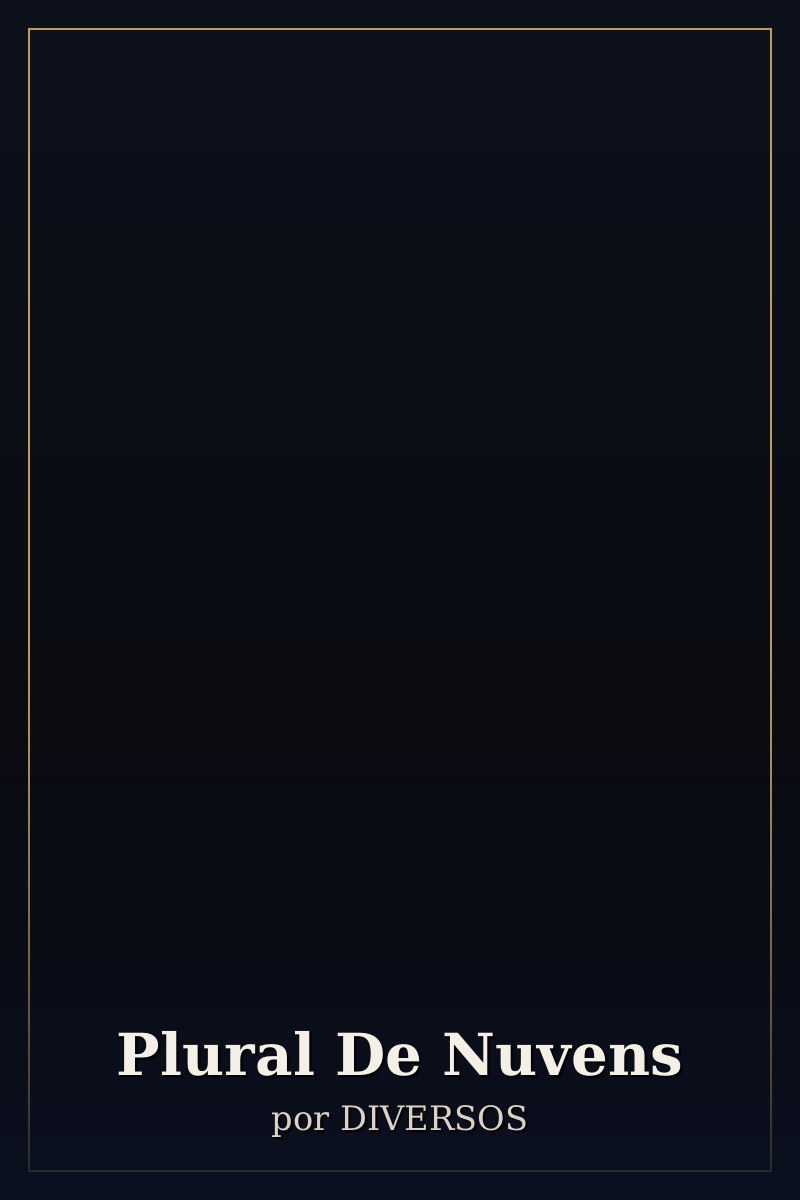 Plural De Nuvens

por DIVERSOS