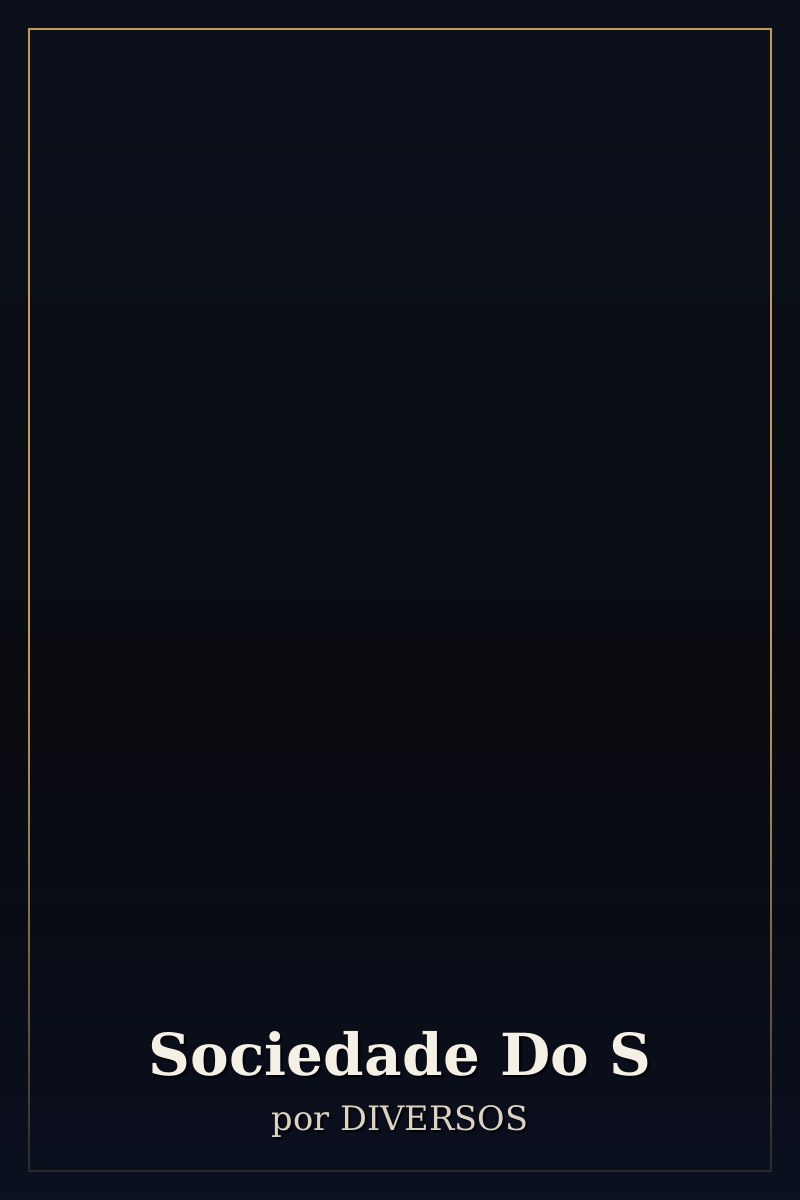 Sociedade Do S
por DIVERSOS