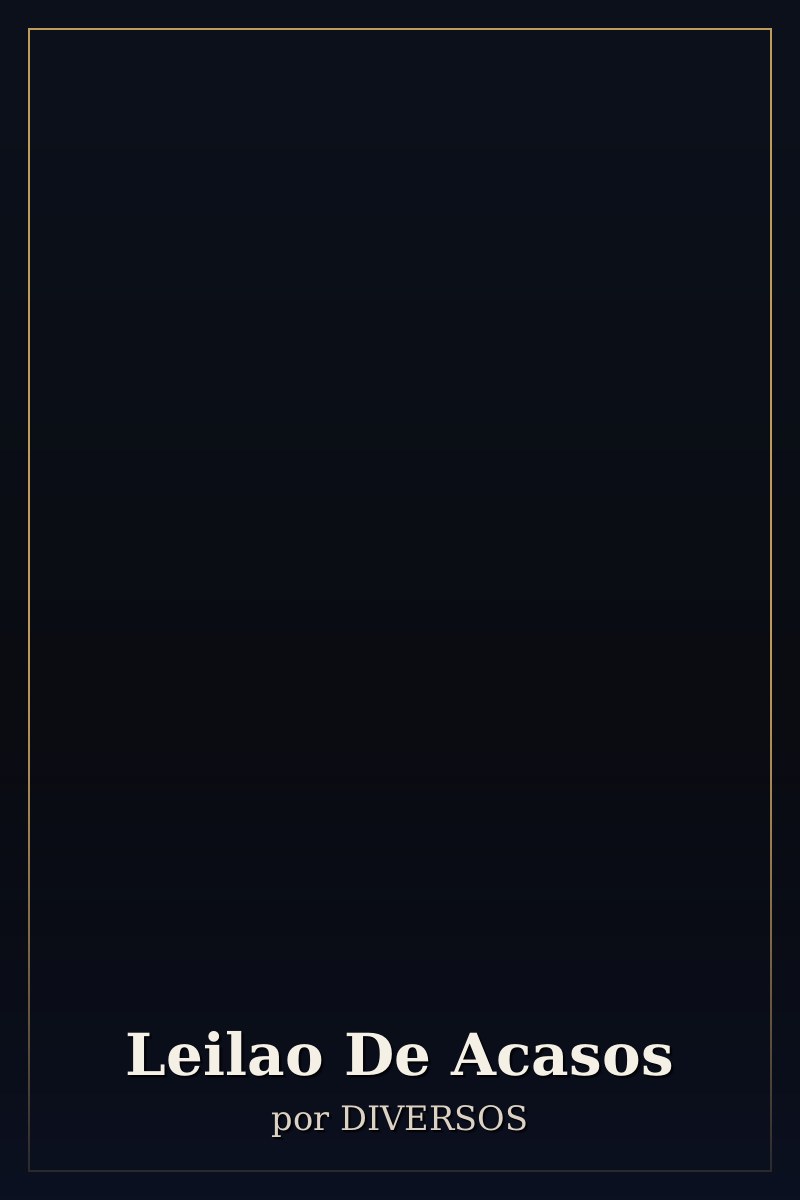 Leilao De Acasos

por DIVERSOS