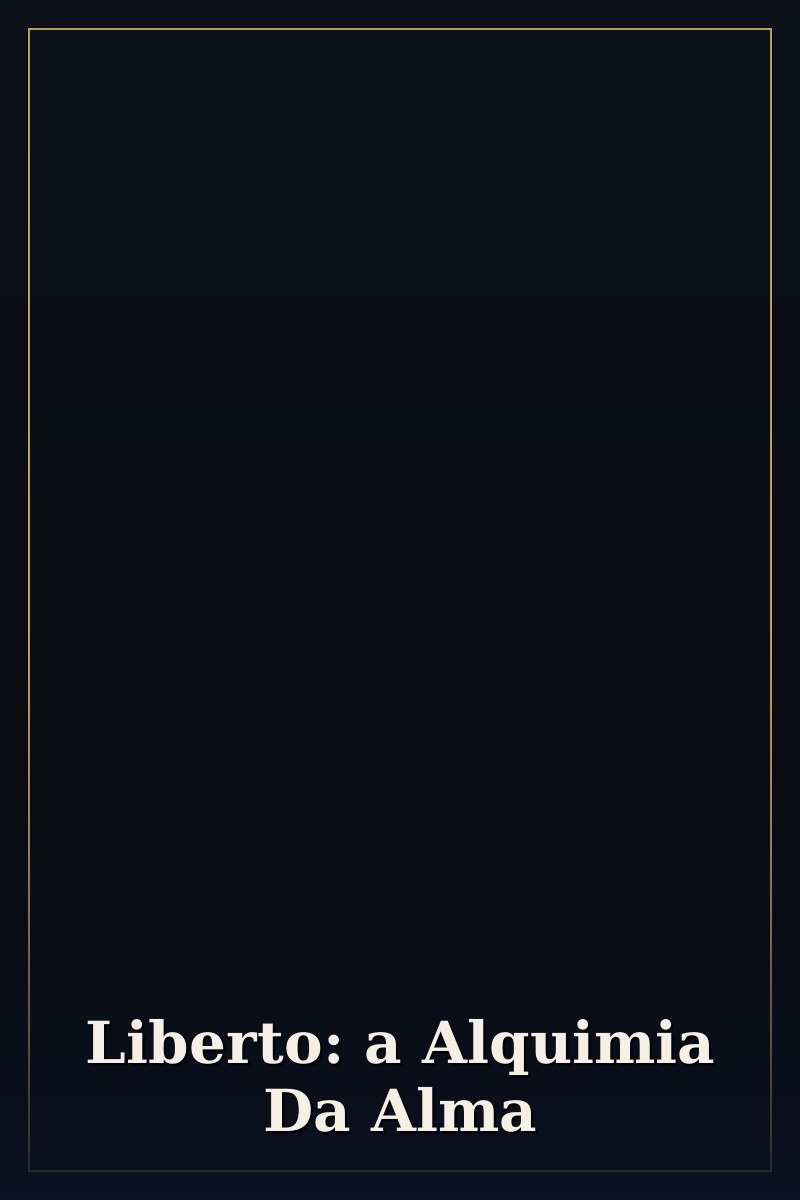 Liberto: a Alquimia Da Alma