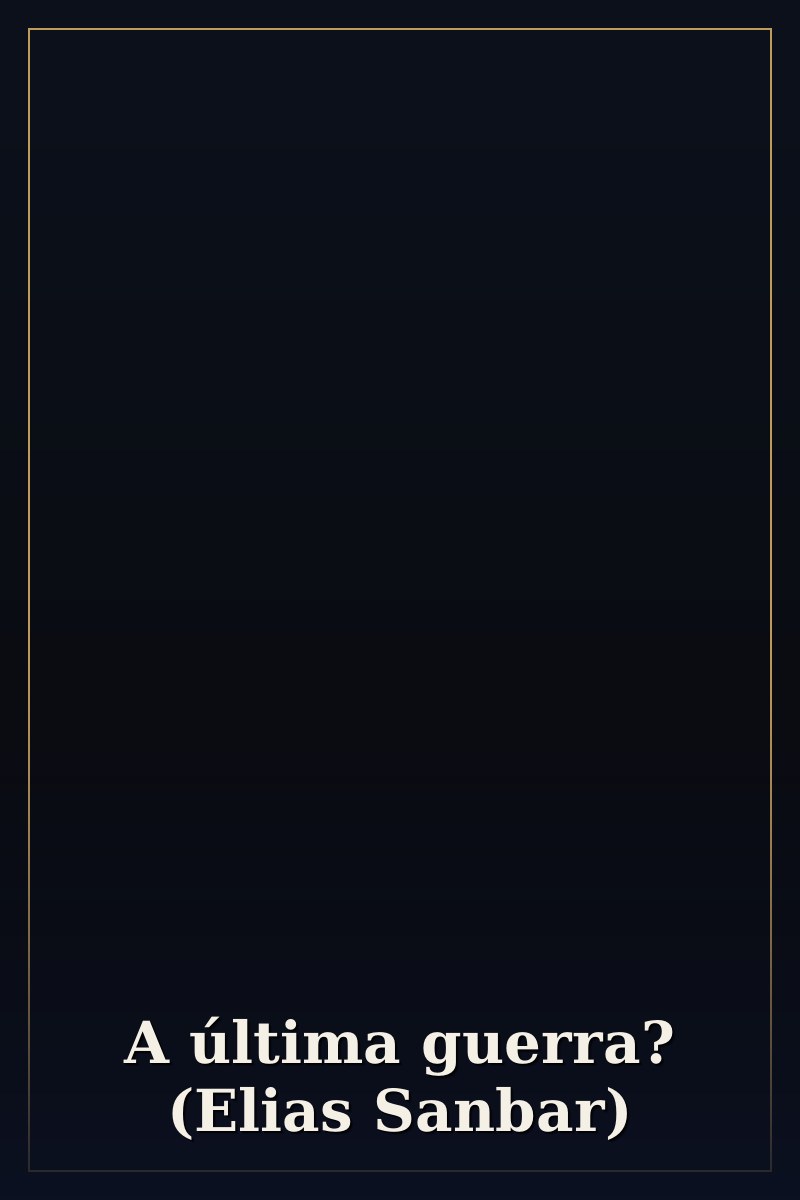 A última guerra?
(Elias Sanbar)