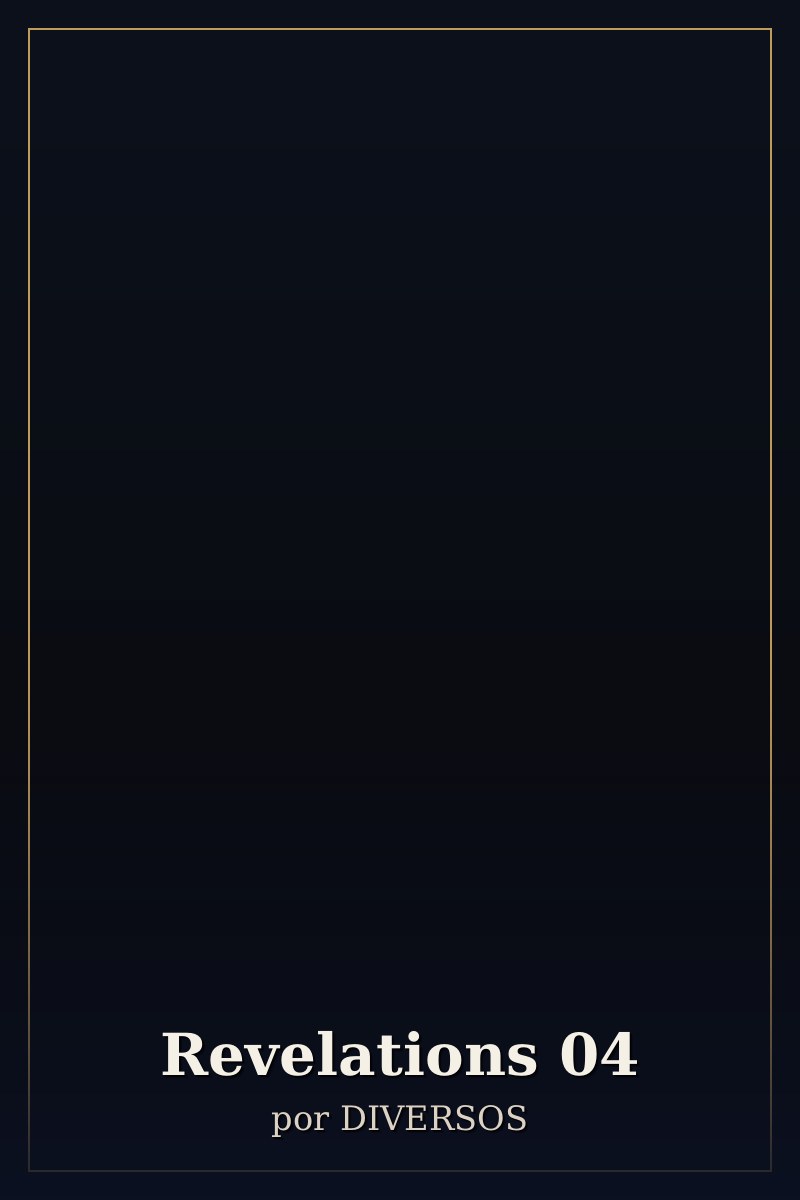 Revelations 04

por DIVERSOS