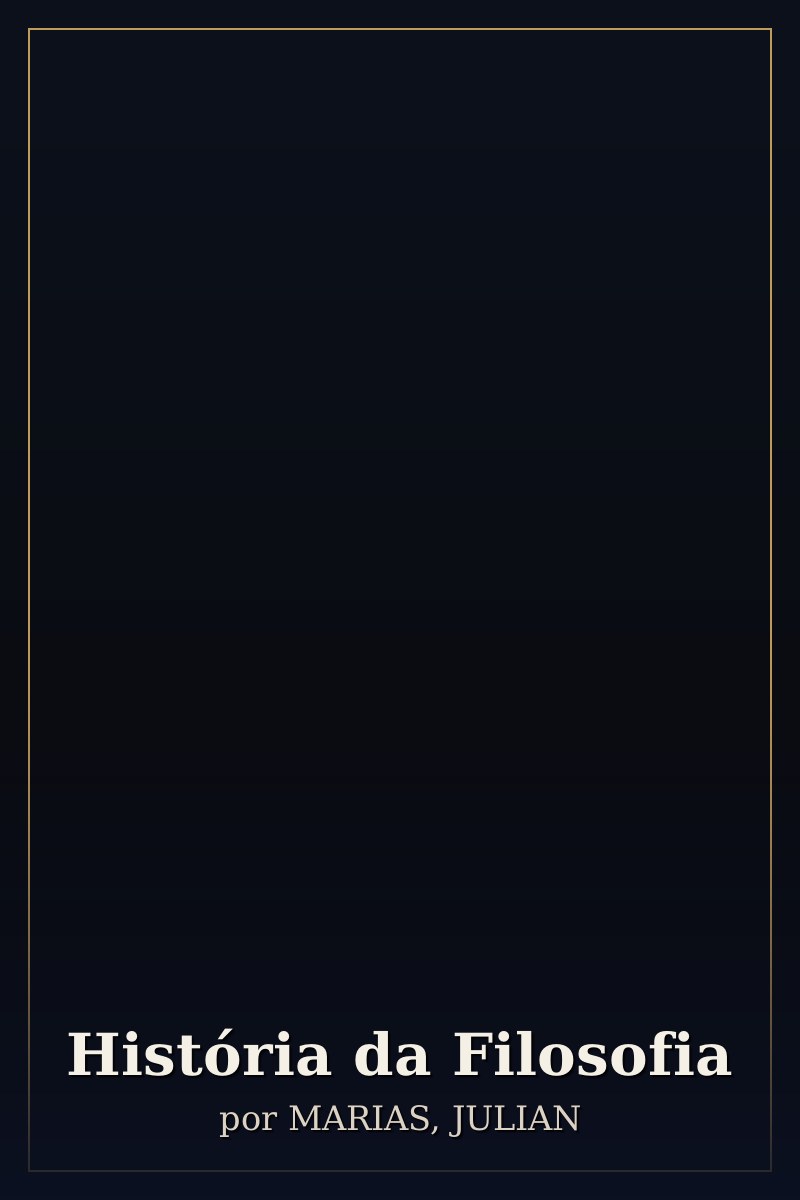 História da Filosofia
por MARIAS, JULIAN