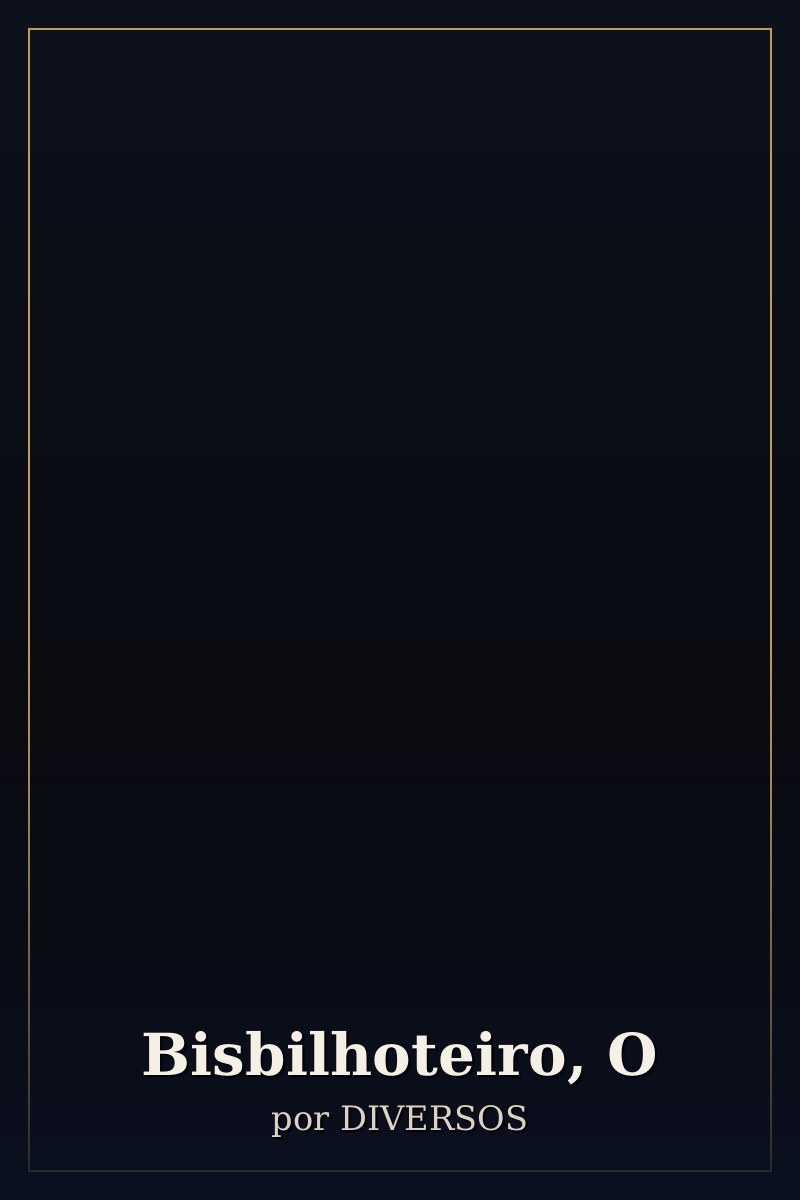 Bisbilhoteiro, O
por DIVERSOS