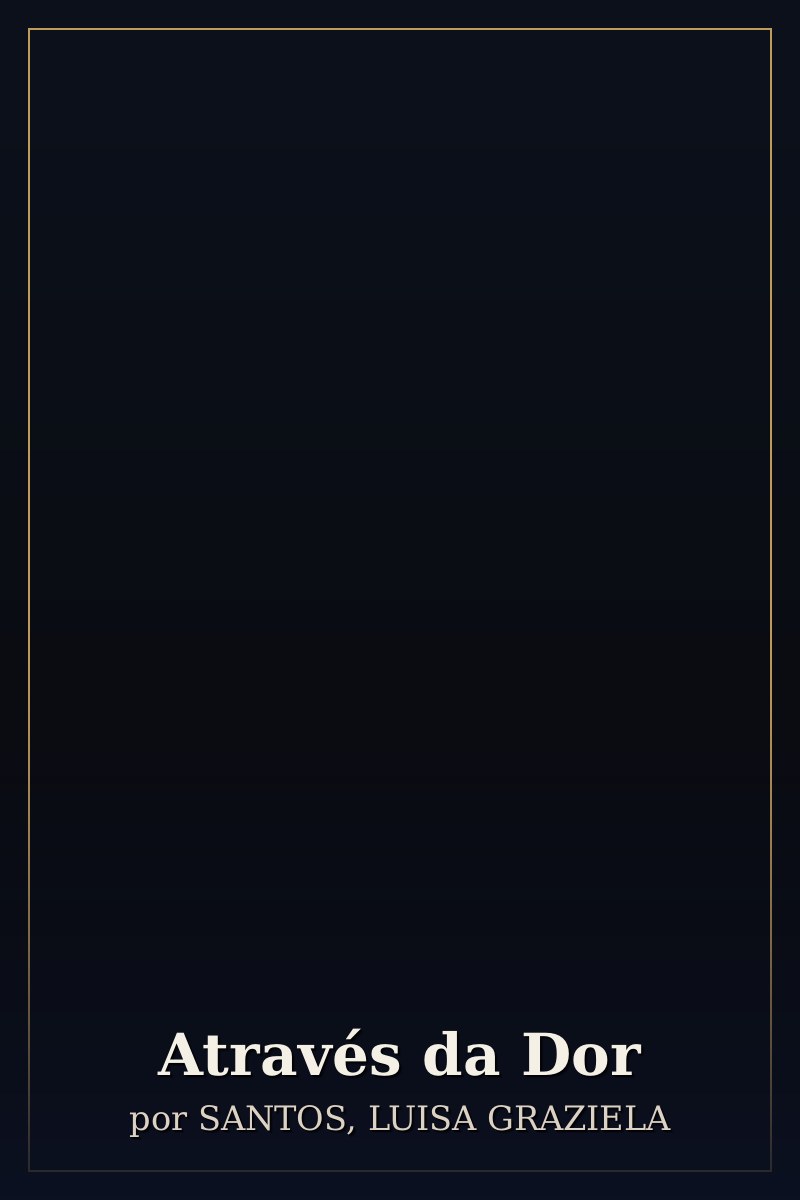 Através da Dor

por SANTOS, LUISA GRAZIELA