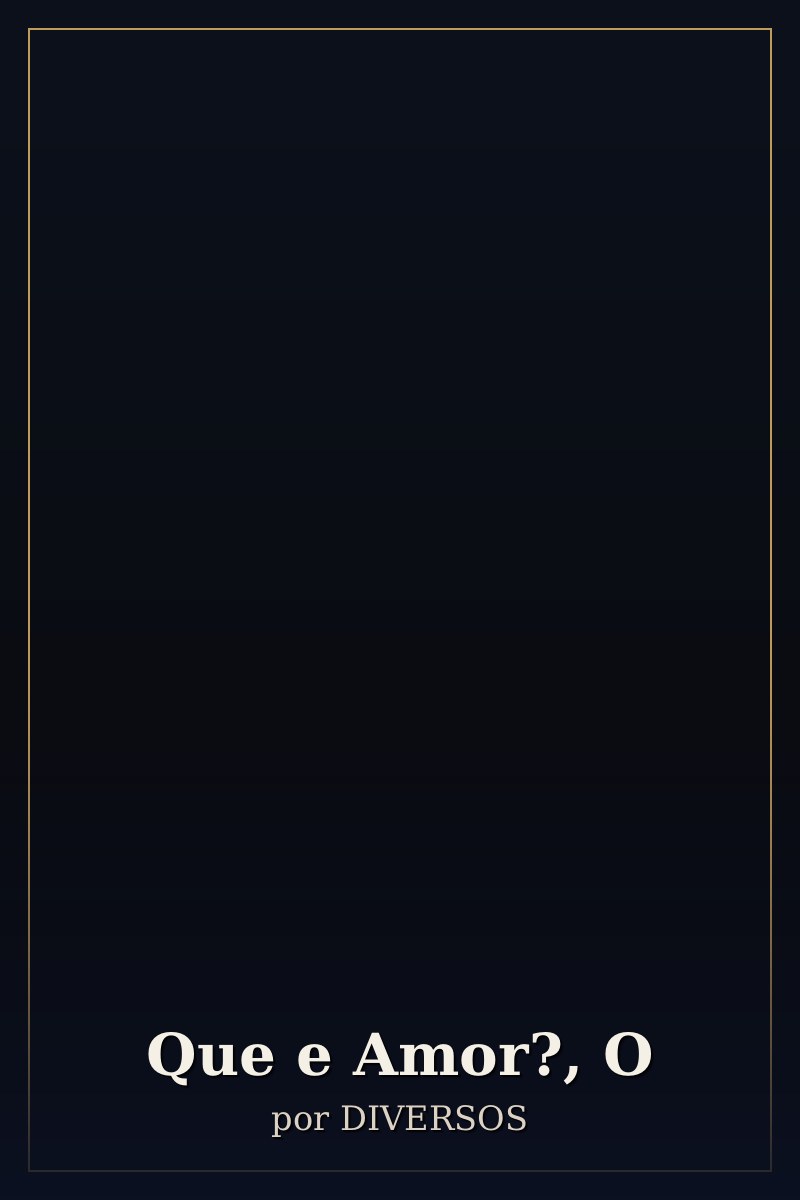 Que e Amor?, O

por DIVERSOS