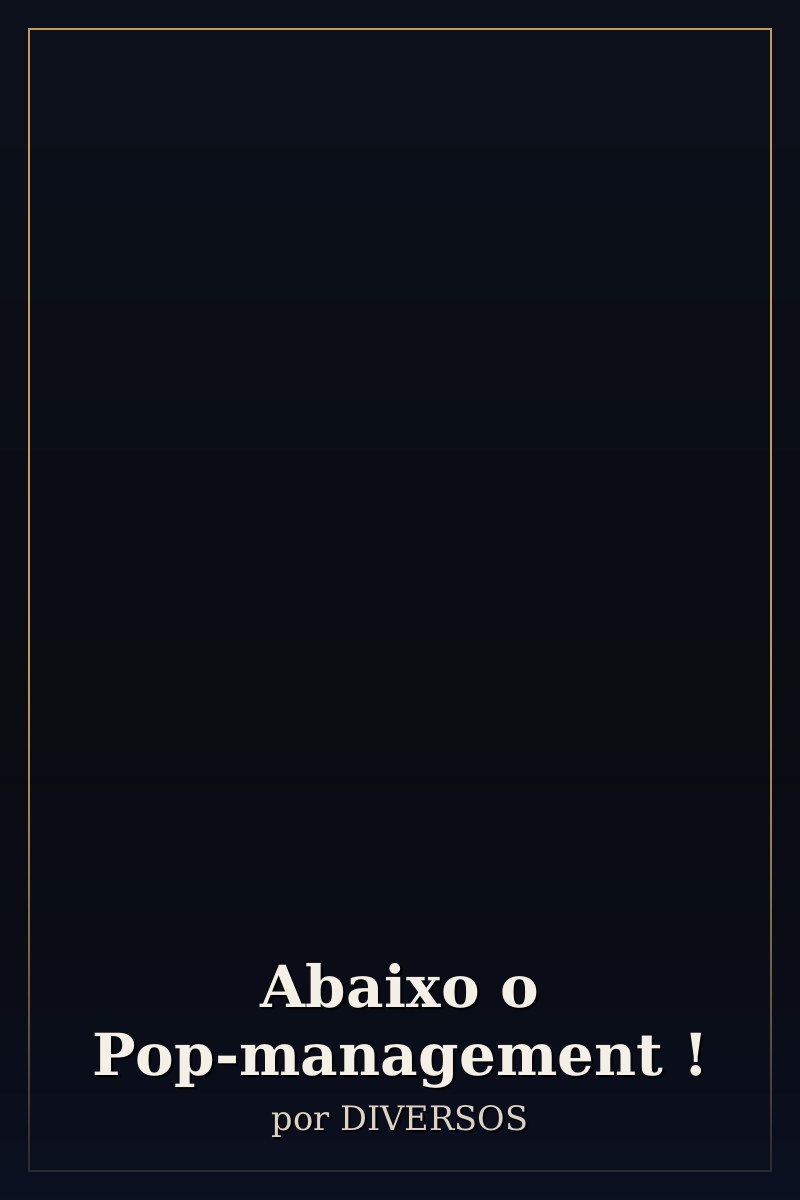 Abaixo o Pop-management !

por DIVERSOS